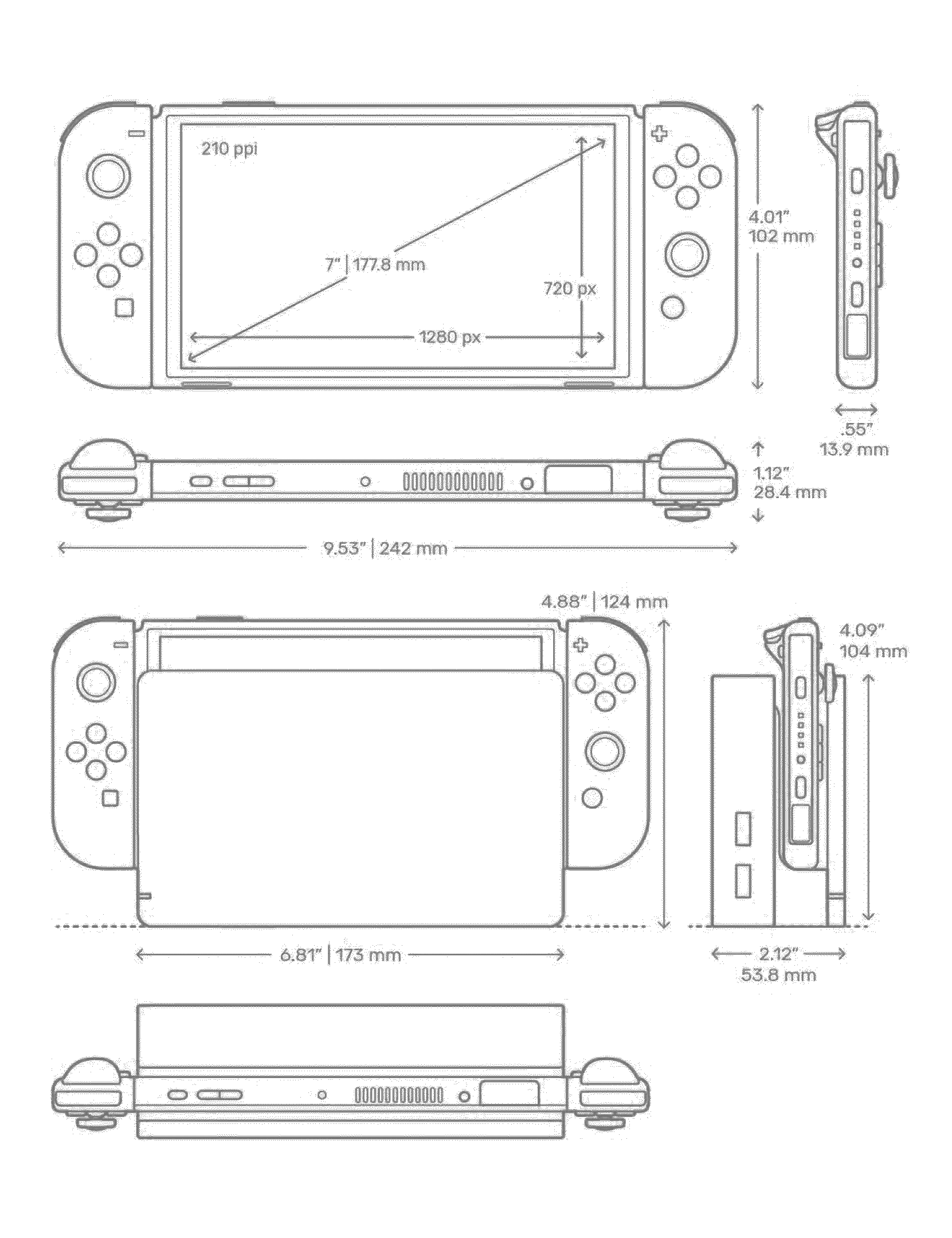 210 ppi

7" | 177.8 mm

720 px

1280 px

4.01"
102 mm

.55"
13.9 mm

1.12"
28.4 mm

9.53" | 242 mm

4.88" | 124 mm

4.09"
104 mm

6.81" | 173 mm

2.12"
53.8 mm