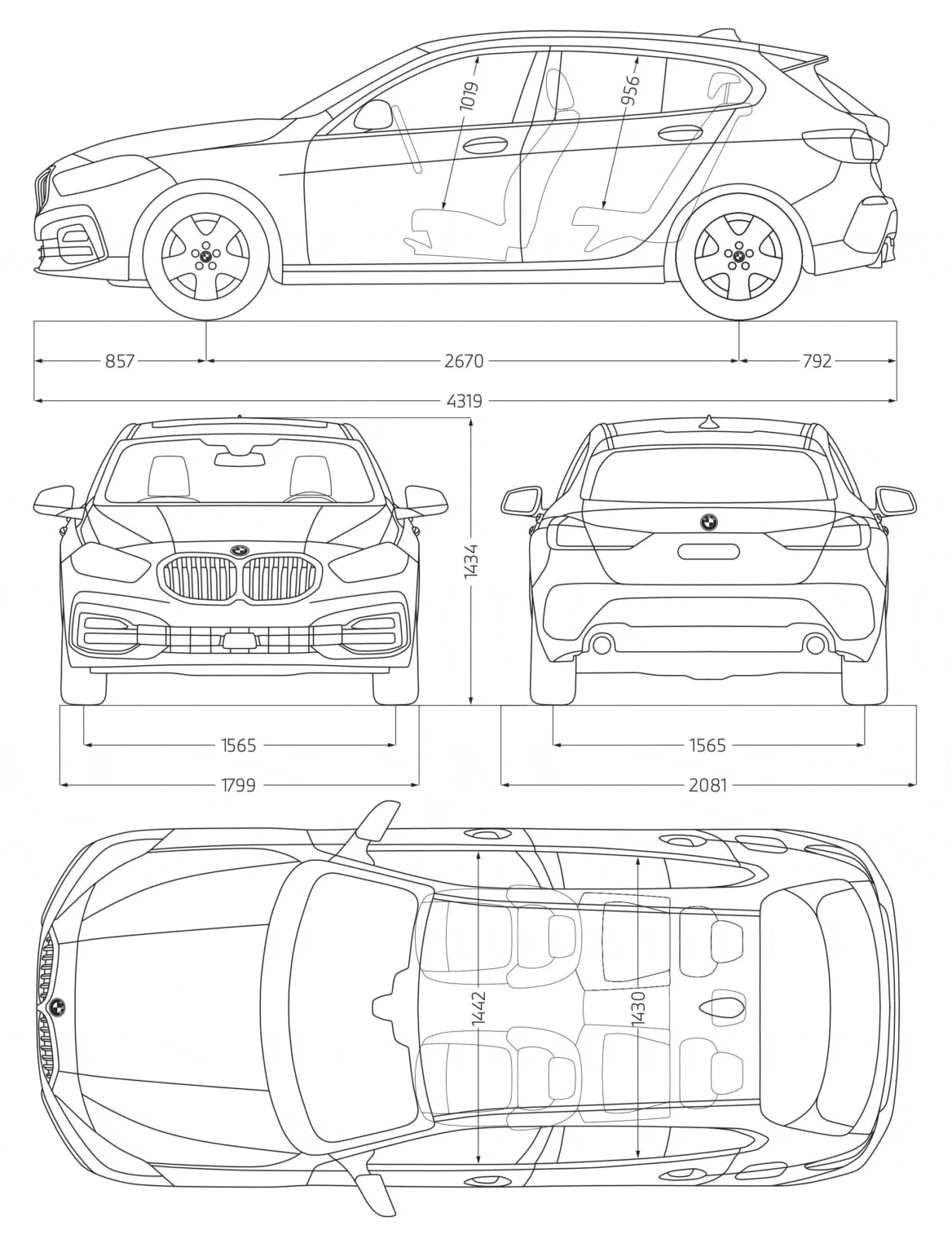 1019
956
857
2670
792
4319
1434
1565
1799
1565
2081
1442
1430