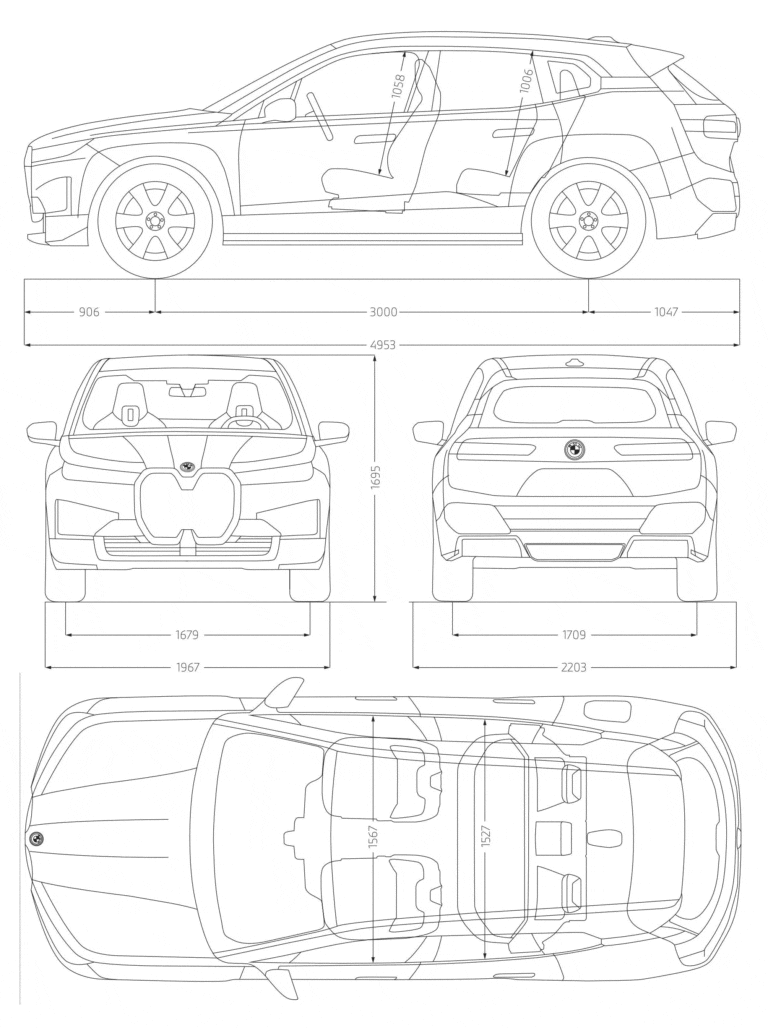 1058
1006
906
3000
1047
4953
1695
1679
1967
1709
2203
1567
1527