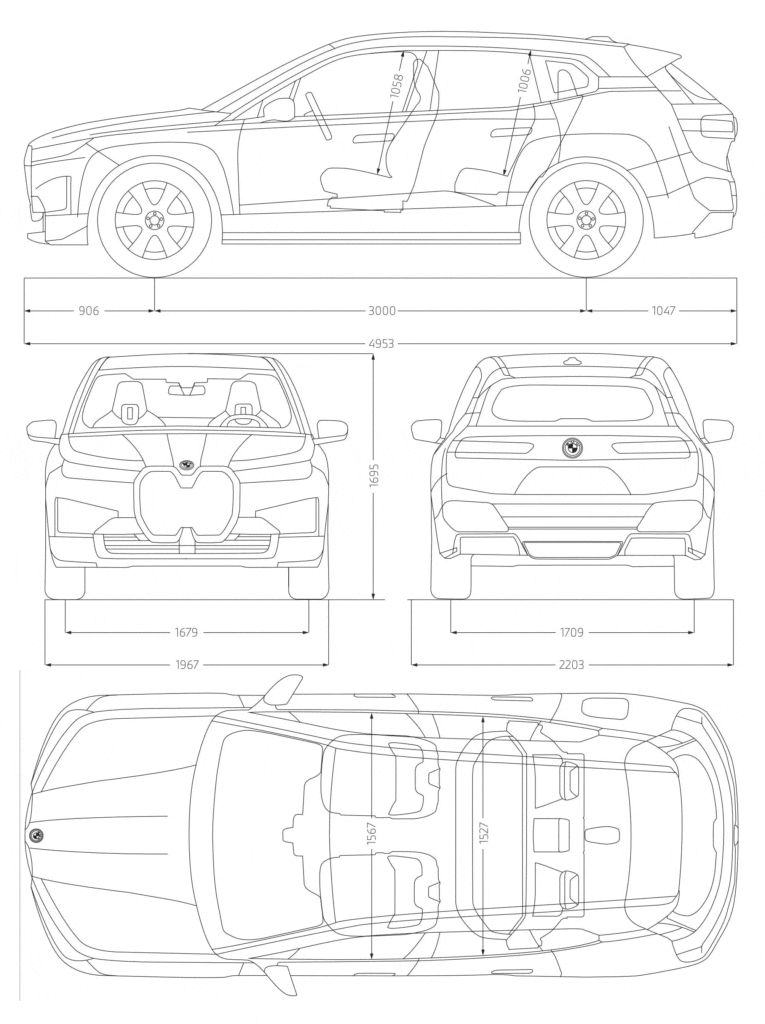 1058
1006
906
3000
1047
4953
1695
1679
1967
1709
2203
1567
1527