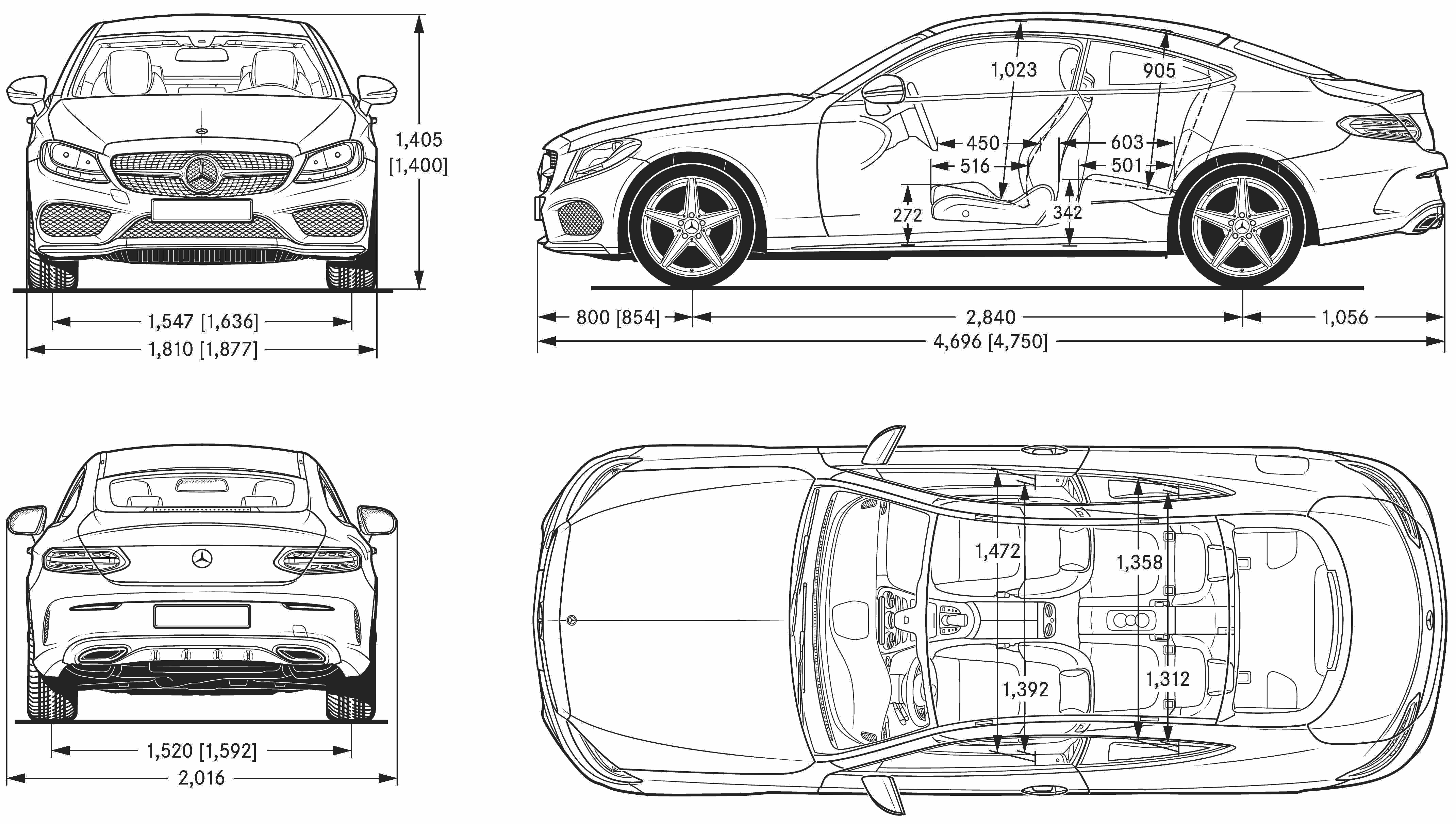 1,405
[1,400]

1,547 [1,636]
1,810 [1,877]

1,023
905
450
603
516
501
272
342

800 [854]
2,840
1,056
4,696 [4,750]

1,520 [1,592]
2,016

1,472
1,358
1,392
1,312