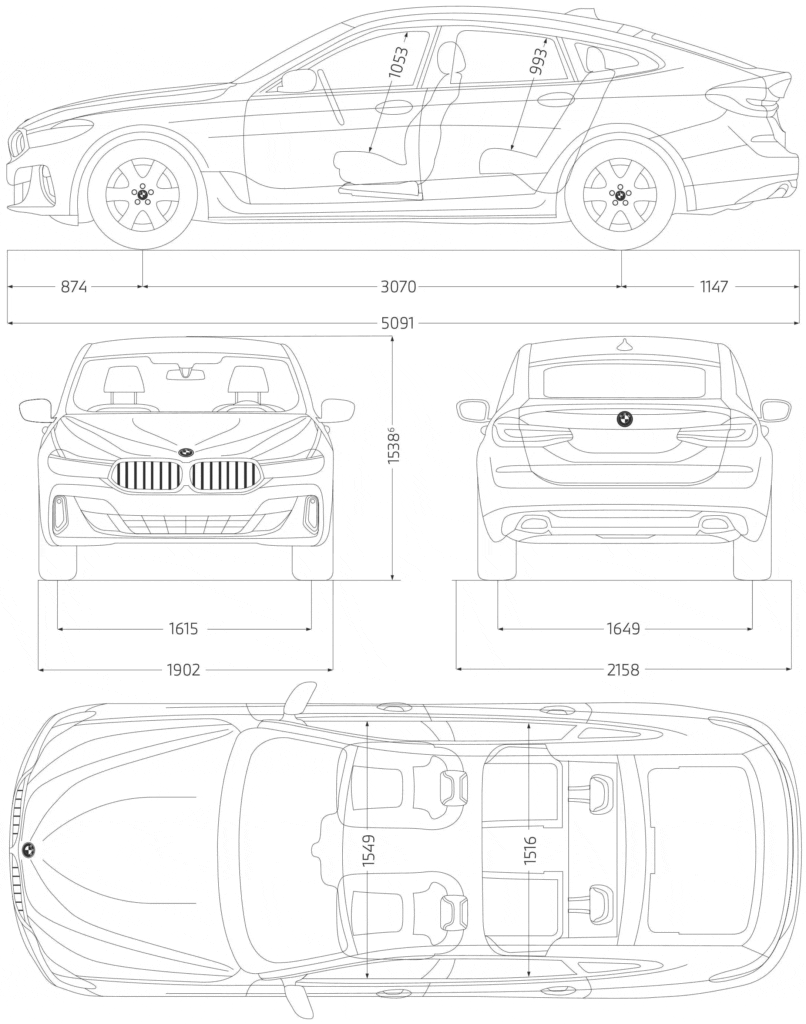 1053
993
874
3070
1147
5091
$1538^6$
1615
1902
1649
2158
1549
1516