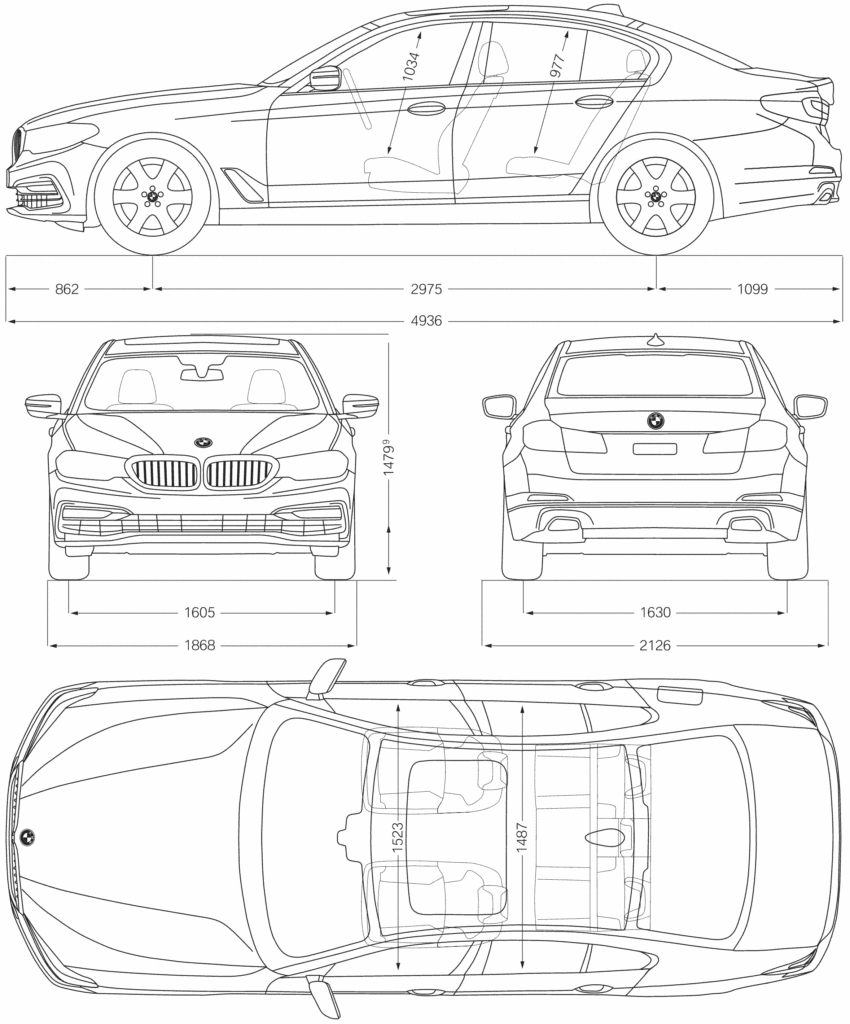 1034
977
862
2975
1099
4936
$1479^9$
1605
1868
1630
2126
1523
1487