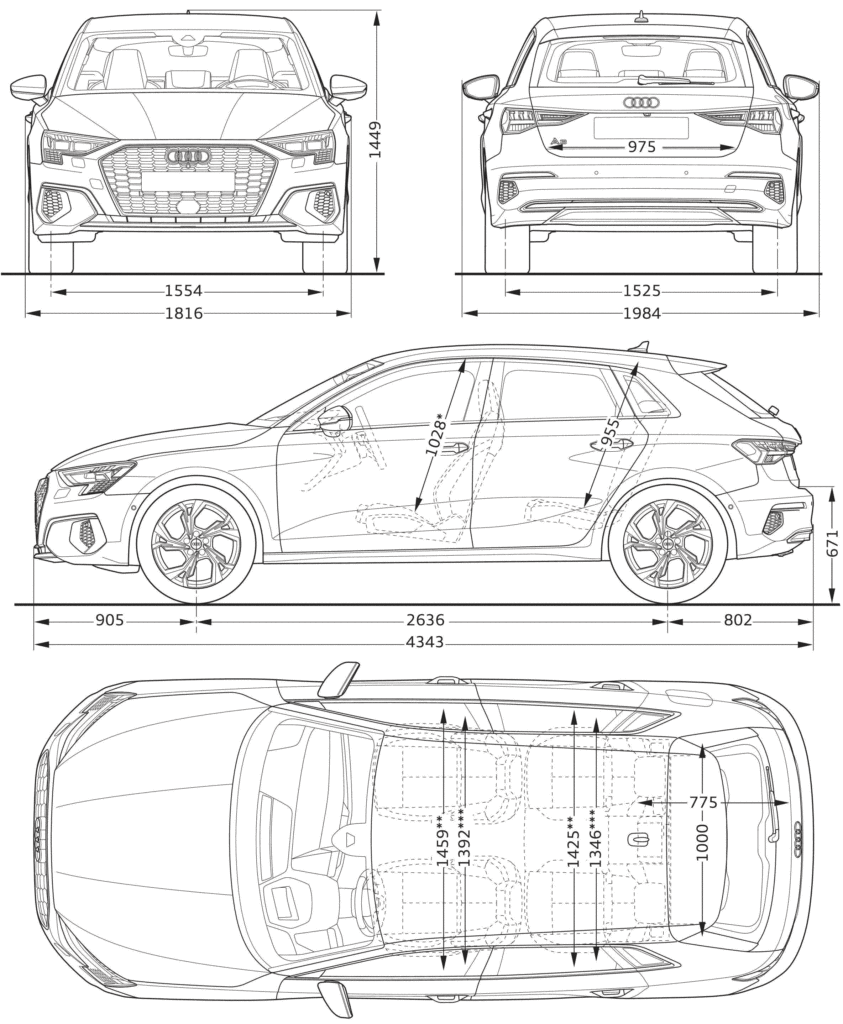 1449
1554
1816
975
1525
1984
1028*
955
671
905
2636
802
4343
1459**
1392***
1425**
1346***
775
1000