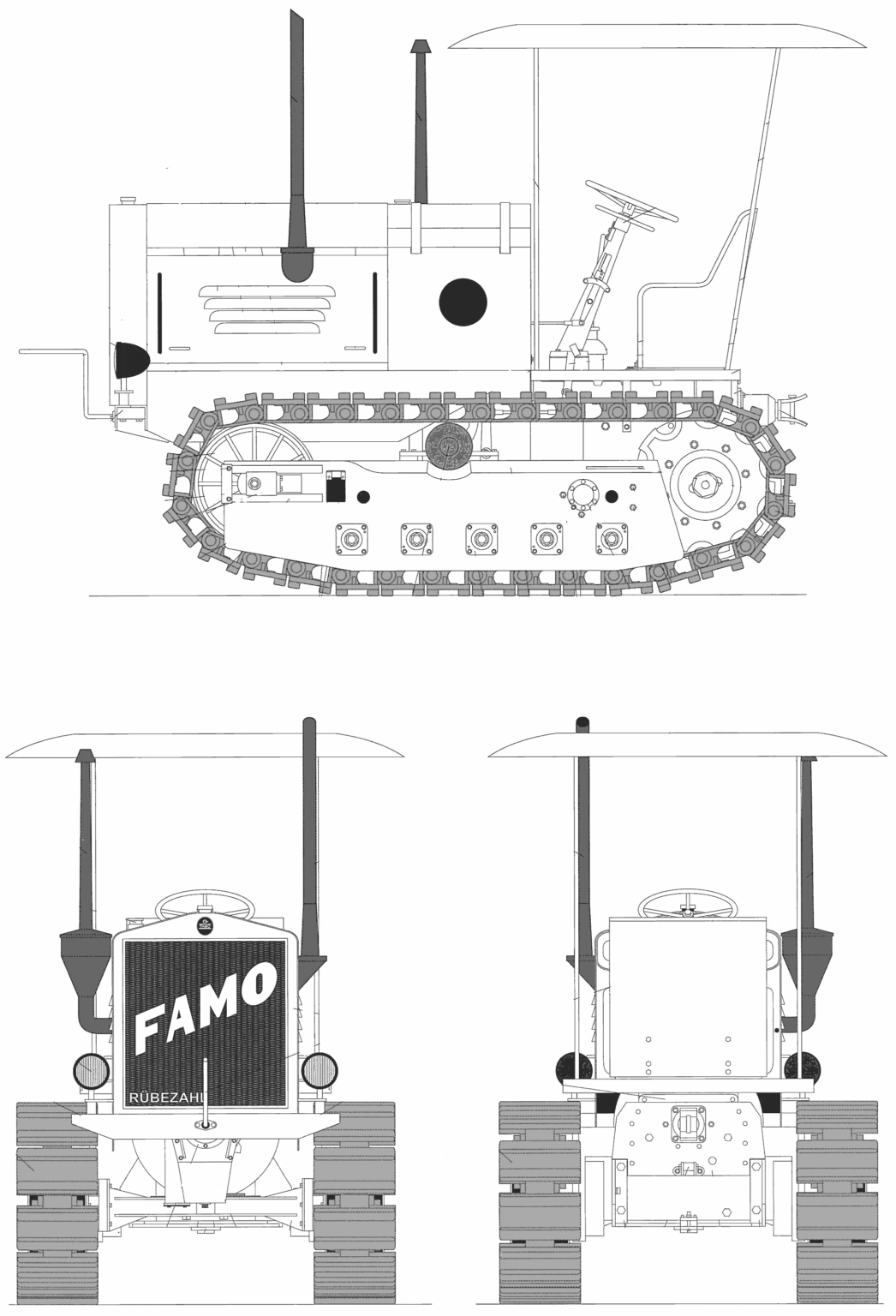 FAMO
RÜBEZAHL