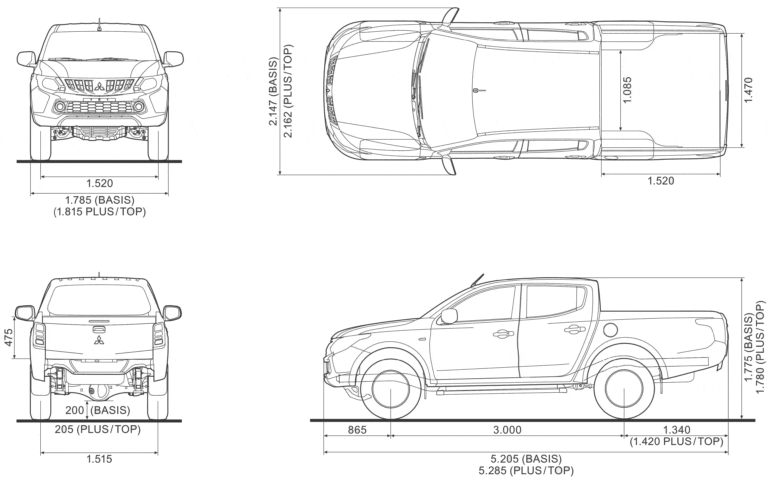 1.520
1.785 (BASIS)
(1.815 PLUS/TOP)

2.147 (BASIS)
2.162 (PLUS/TOP)
1.085
1.470
1.520

475
200 (BASIS)
205 (PLUS/TOP)
1.515

1.775 (BASIS)
1.780 (PLUS/TOP)
865
3.000
1.340
(1.420 PLUS/TOP)
5.205 (BASIS)
5.285 (PLUS/TOP)