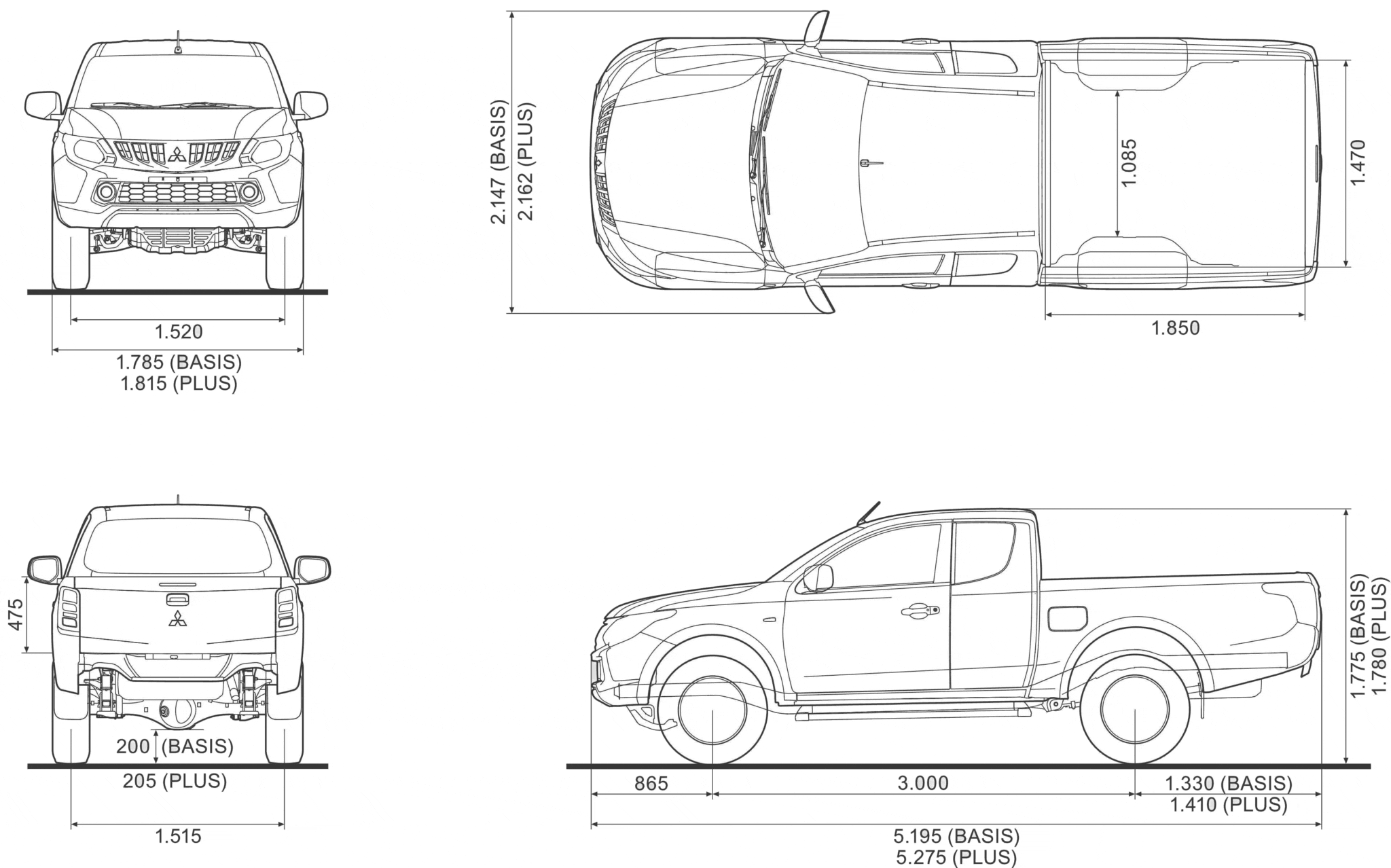 1.520

1.785 (BASIS)
1.815 (PLUS)

2.147 (BASIS)
2.162 (PLUS)

1.085

1.470

1.850

475

200 (BASIS)

205 (PLUS)

1.515

1.775 (BASIS)
1.780 (PLUS)

865

3.000

1.330 (BASIS)
1.410 (PLUS)

5.195 (BASIS)
5.275 (PLUS)