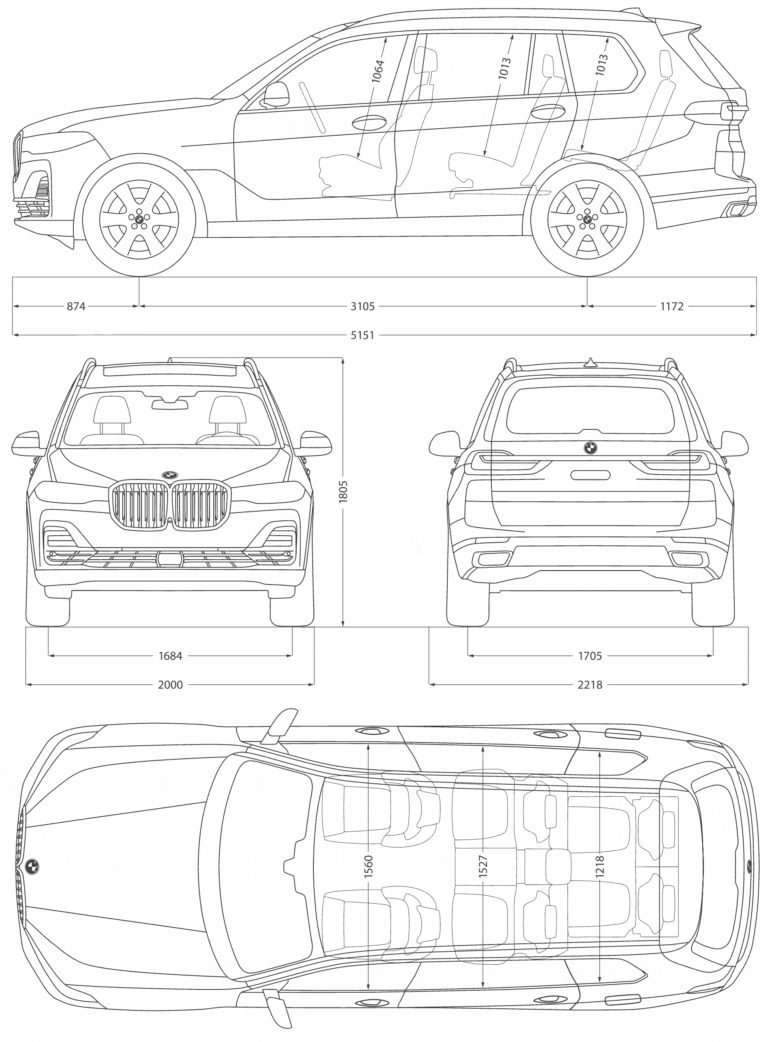 1064
1013
1013
874
3105
1172
5151
1805
1684
2000
1705
2218
1560
1527
1218