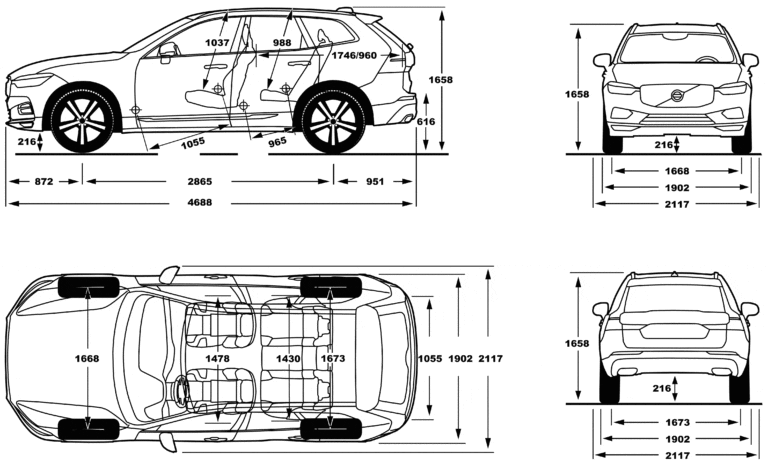 1037
988
1746/960
1658
616
216
1055
965
872
2865
951
4688

1658
216
1668
1902
2117

1668
1478
1430
1673
1055
1902
2117

1658
216
1673
1902
2117