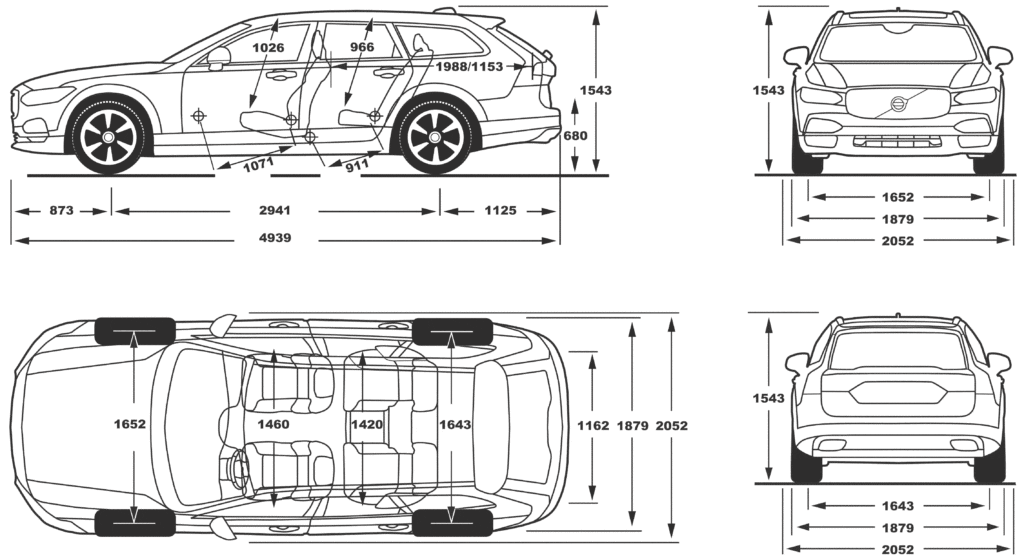 1026
966
1988/1153
1543
680
1071
911
873
2941
1125
4939
1543
1652
1879
2052
1652
1460
1420
1643
1162
1879
2052
1543
1643
1879
2052