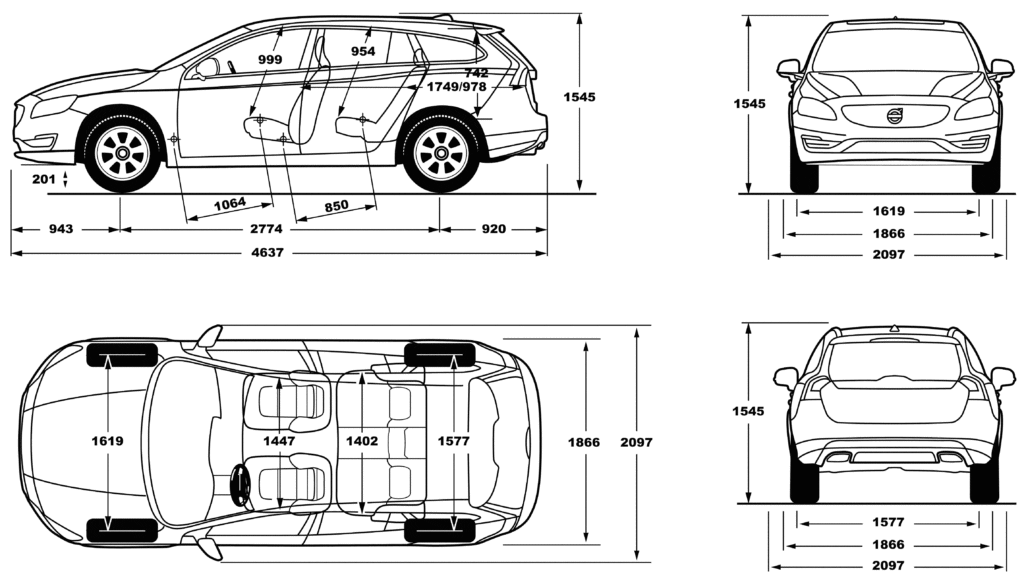 999
954
742
1749/978
1545
201
1064
850
943
2774
920
4637
1545
1619
1866
2097
1619
1447
1402
1577
1866
2097
1545
1577
1866
2097