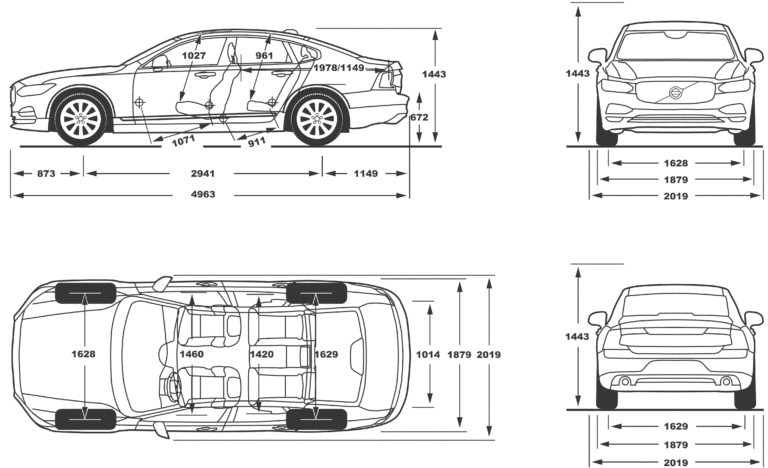 1027
961
1978/1149
1443
672
1071
911
873
2941
1149
4963

1443
1628
1879
2019

1628
1460
1420
1629
1014
1879
2019

1443
1629
1879
2019