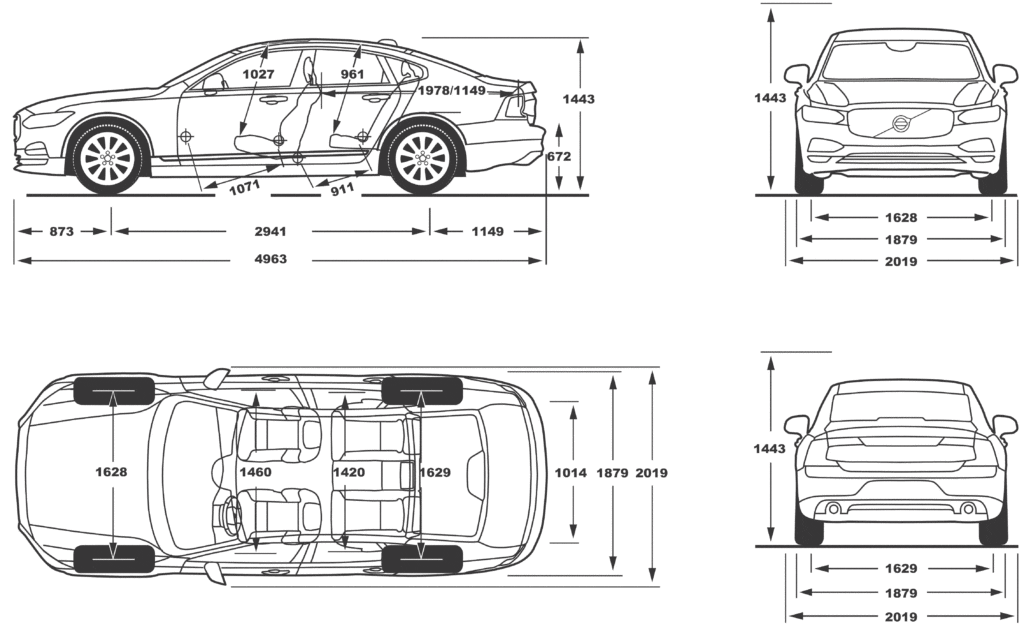 1027
961
1978/1149
1443
672
1071
911
873
2941
1149
4963

1443
1628
1879
2019

1628
1460
1420
1629
1014
1879
2019

1443
1629
1879
2019