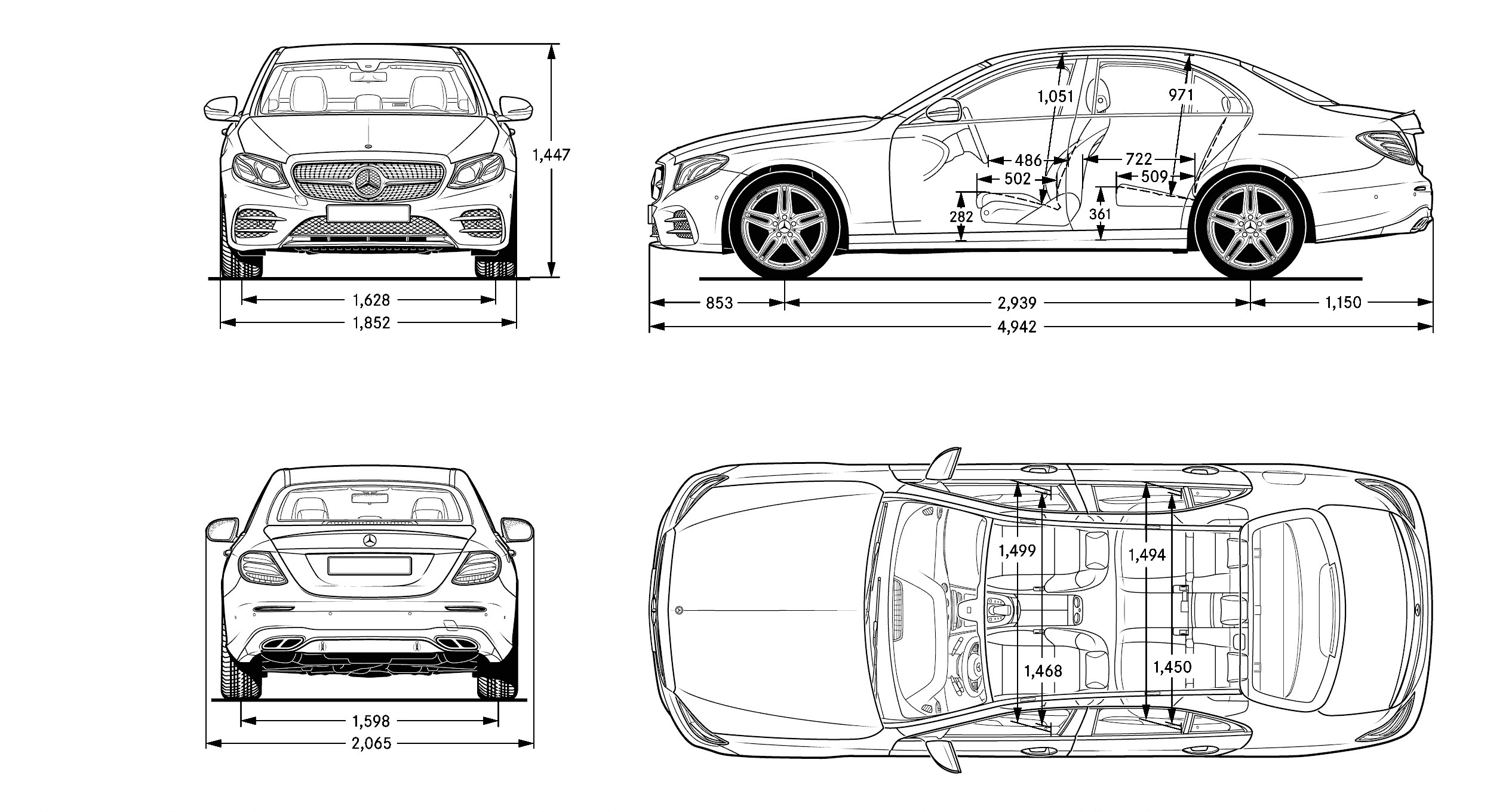 1,447
1,628
1,852

1,051
971
486
722
502
509
282
361
853
2,939
1,150
4,942

1,598
2,065

1,499
1,494
1,468
1,450