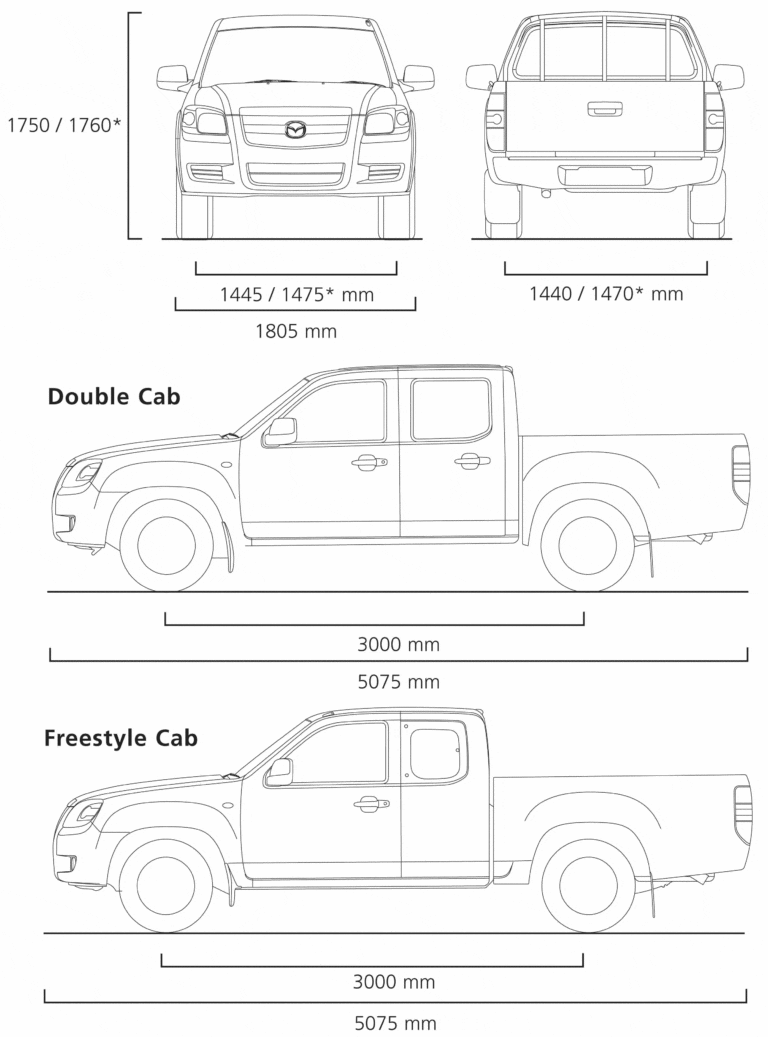 1750 / 1760*

1445 / 1475* mm

1805 mm

1440 / 1470* mm

Double Cab

3000 mm

5075 mm

Freestyle Cab

3000 mm

5075 mm