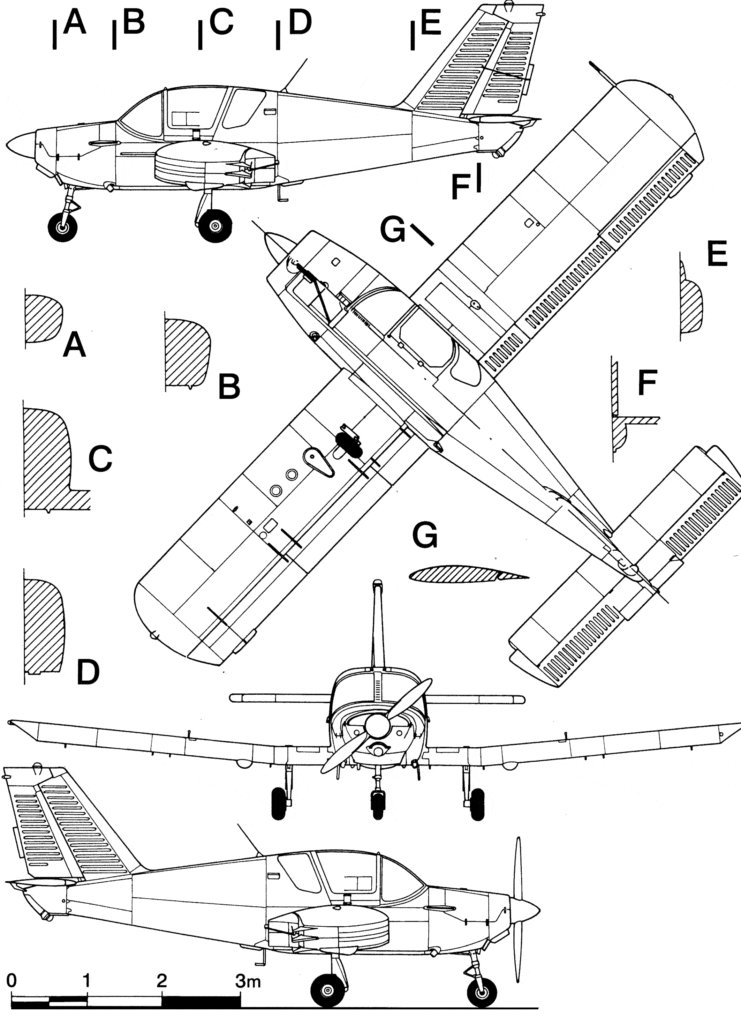 A B C D E
F
G
E
A
B
F
C
G
D
0 1 2 3m