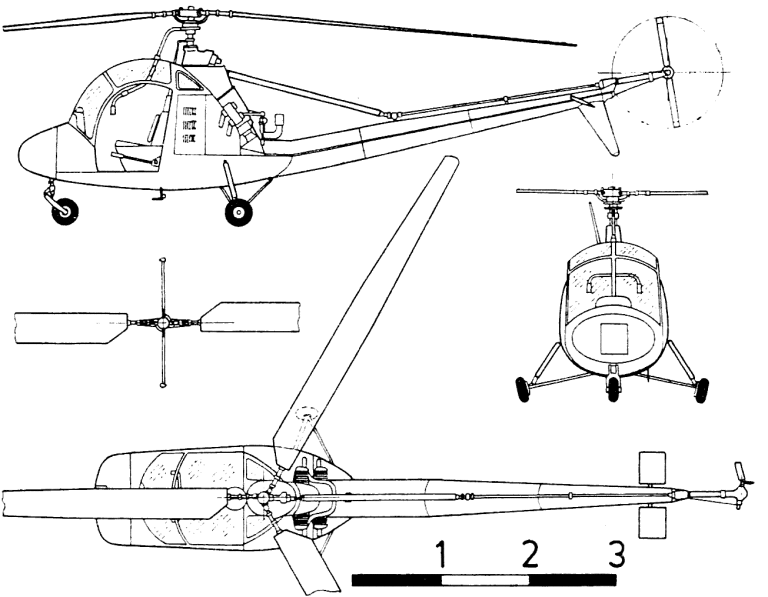 1 2 3