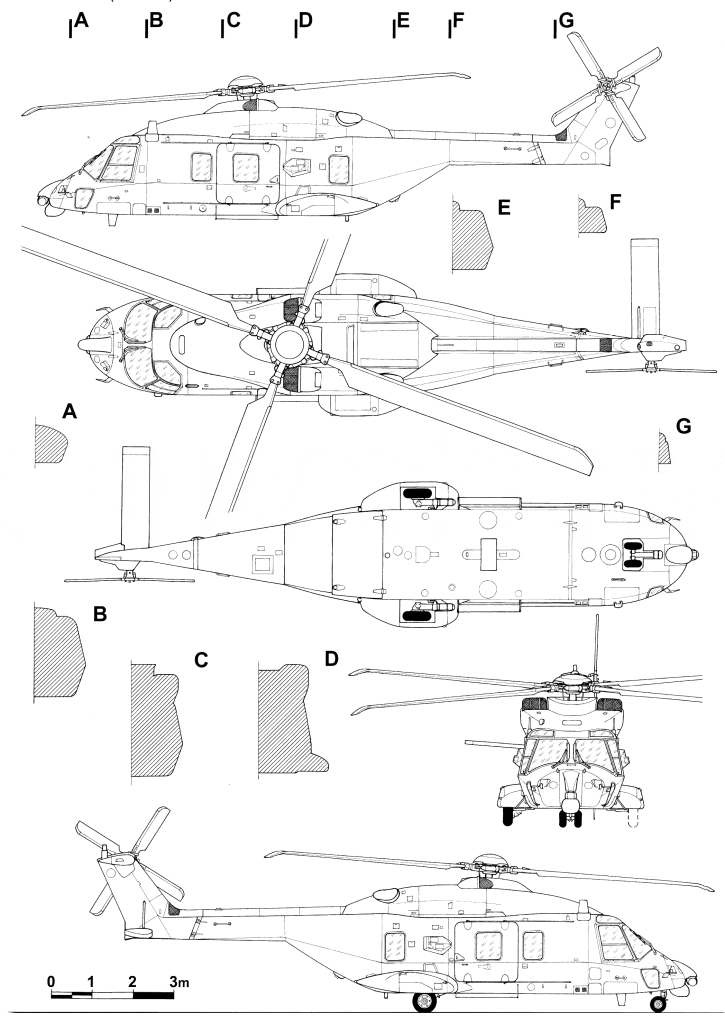 A B C D E F G

E F

A G

B C D

0 1 2 3m