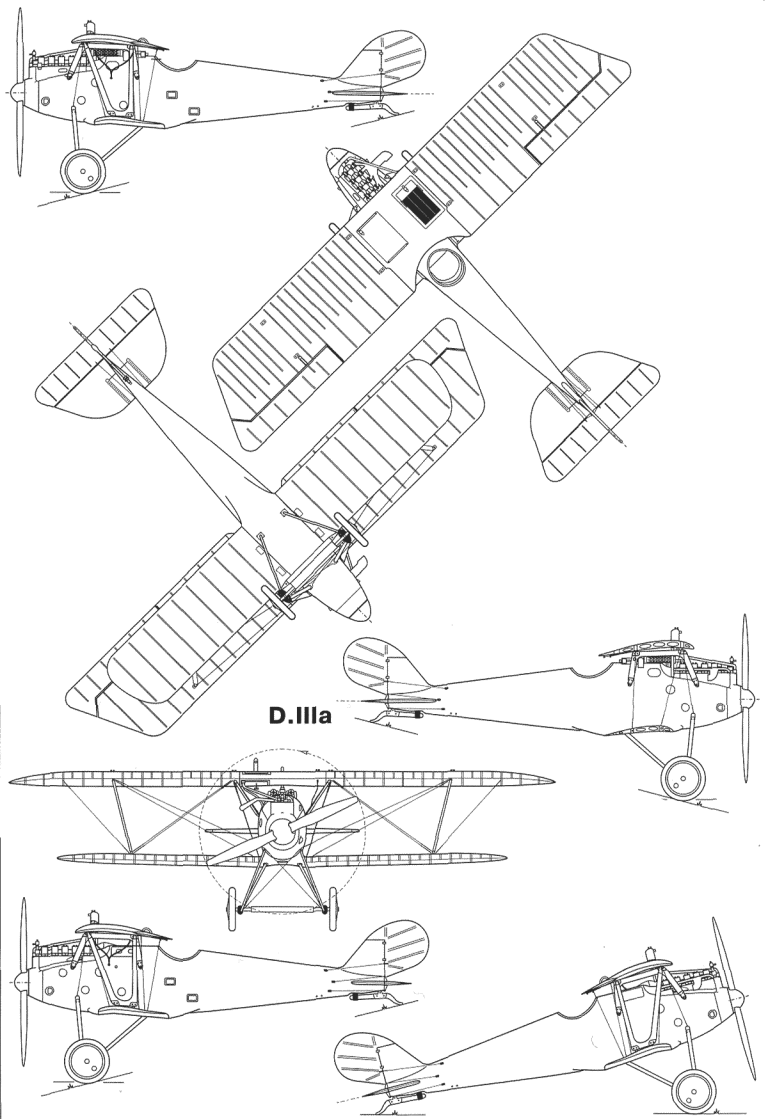 D.IIIa