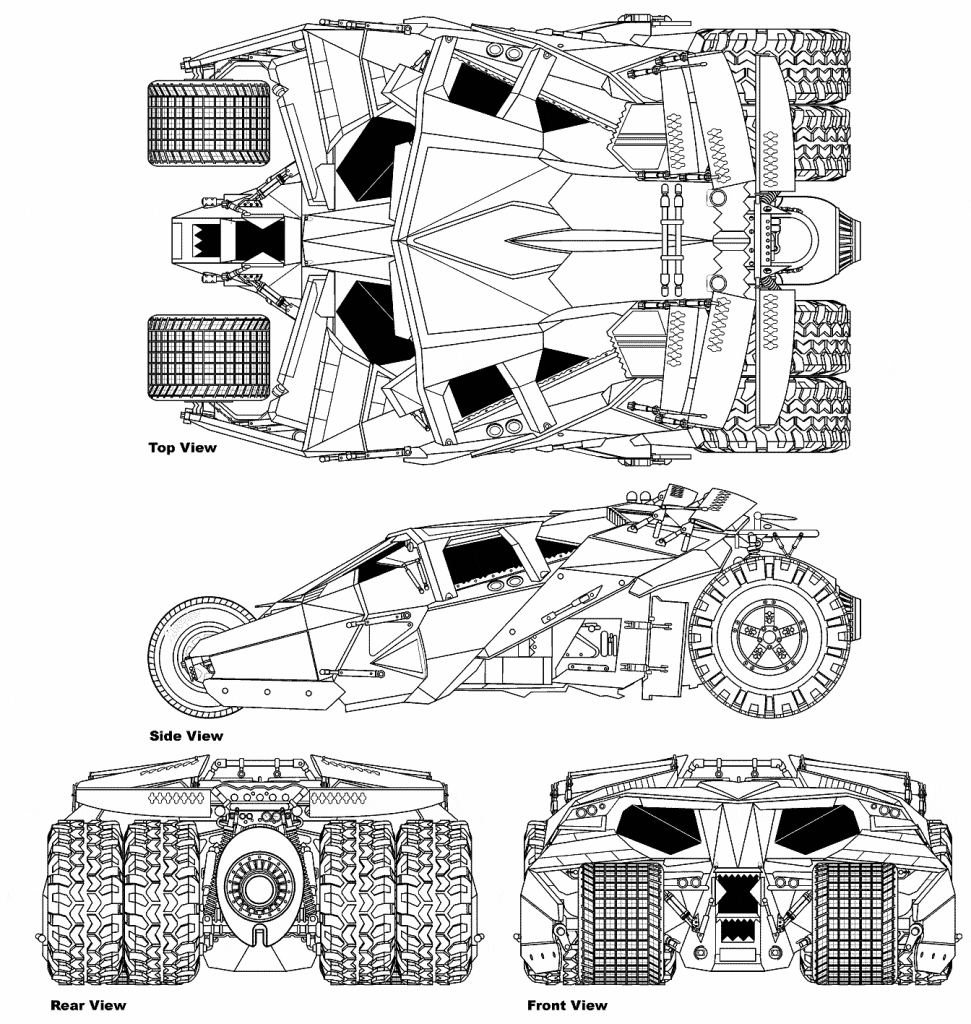 Top View

Side View

Rear View

Front View