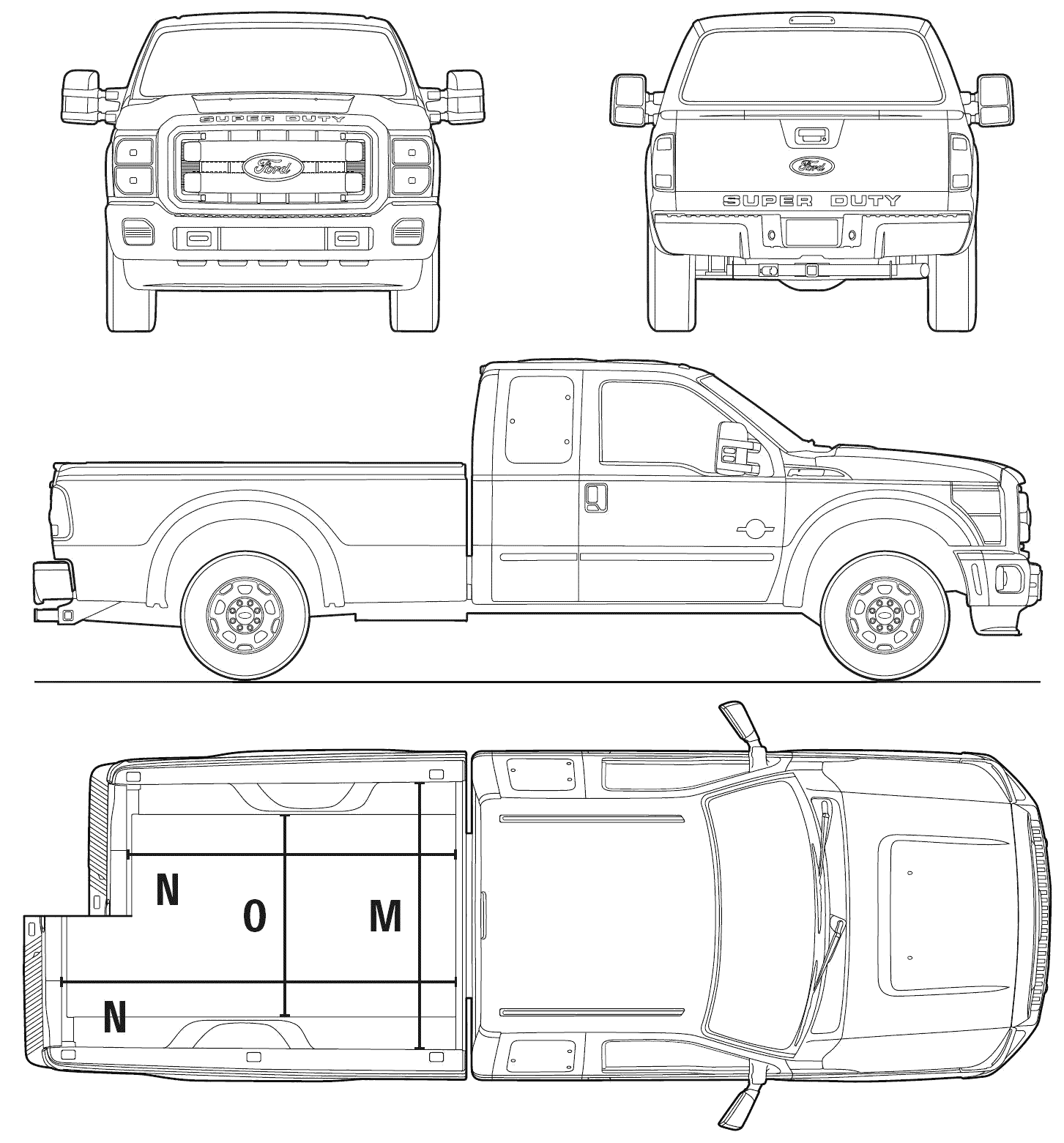 SUPER DUTY

Ford

Ford

SUPER DUTY

N

O

M

N