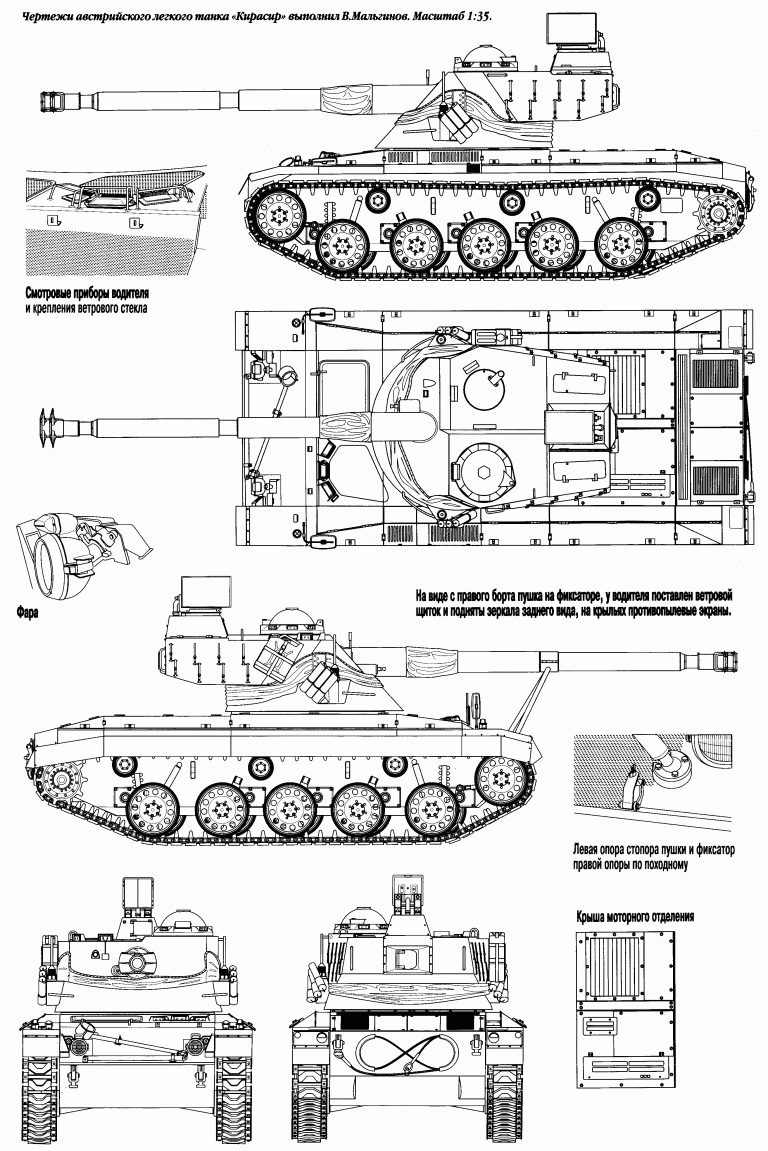 Чертежи австрийского легкого танка «Кирасир» выполнил В.Мальгинов. Масштаб 1:35.

Смотровые приборы водителя и крепления ветрового стекла

Фара

На виде с правого борта пушка на фиксаторе, у водителя поставлен ветровой щиток и подняты зеркала заднего вида, на крыльях противопылевые экраны.

Левая опора стопора пушки и фиксатор правой опоры по походному

Крыша моторного отделения