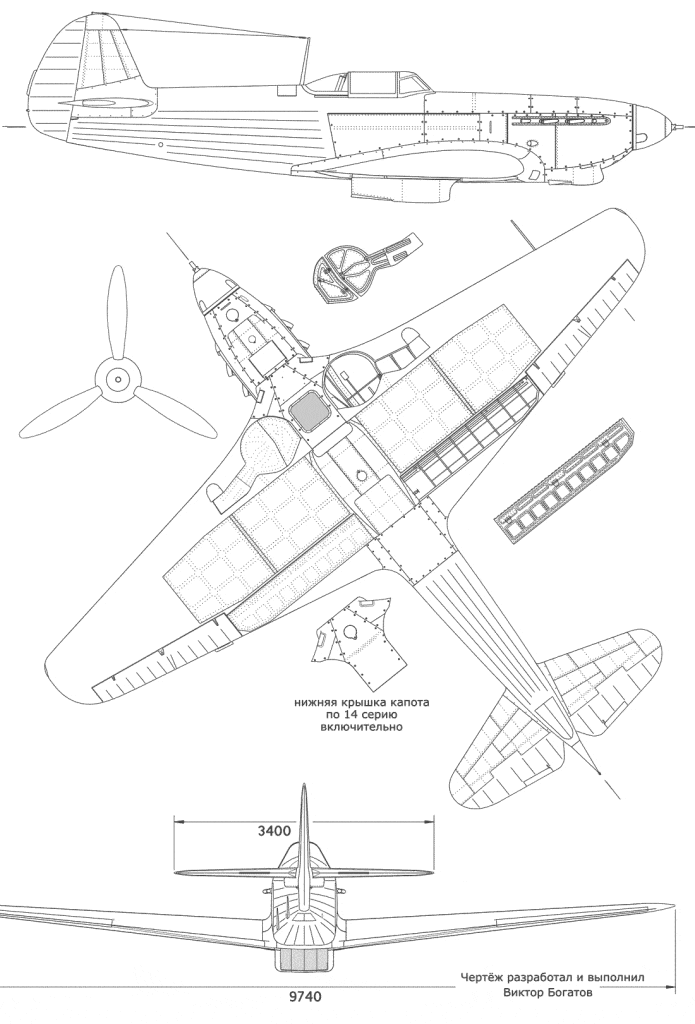 нижняя крышка капота
по 14 серию
включительно

3400

9740

Чертёж разработал и выполнил
Виктор Богатов