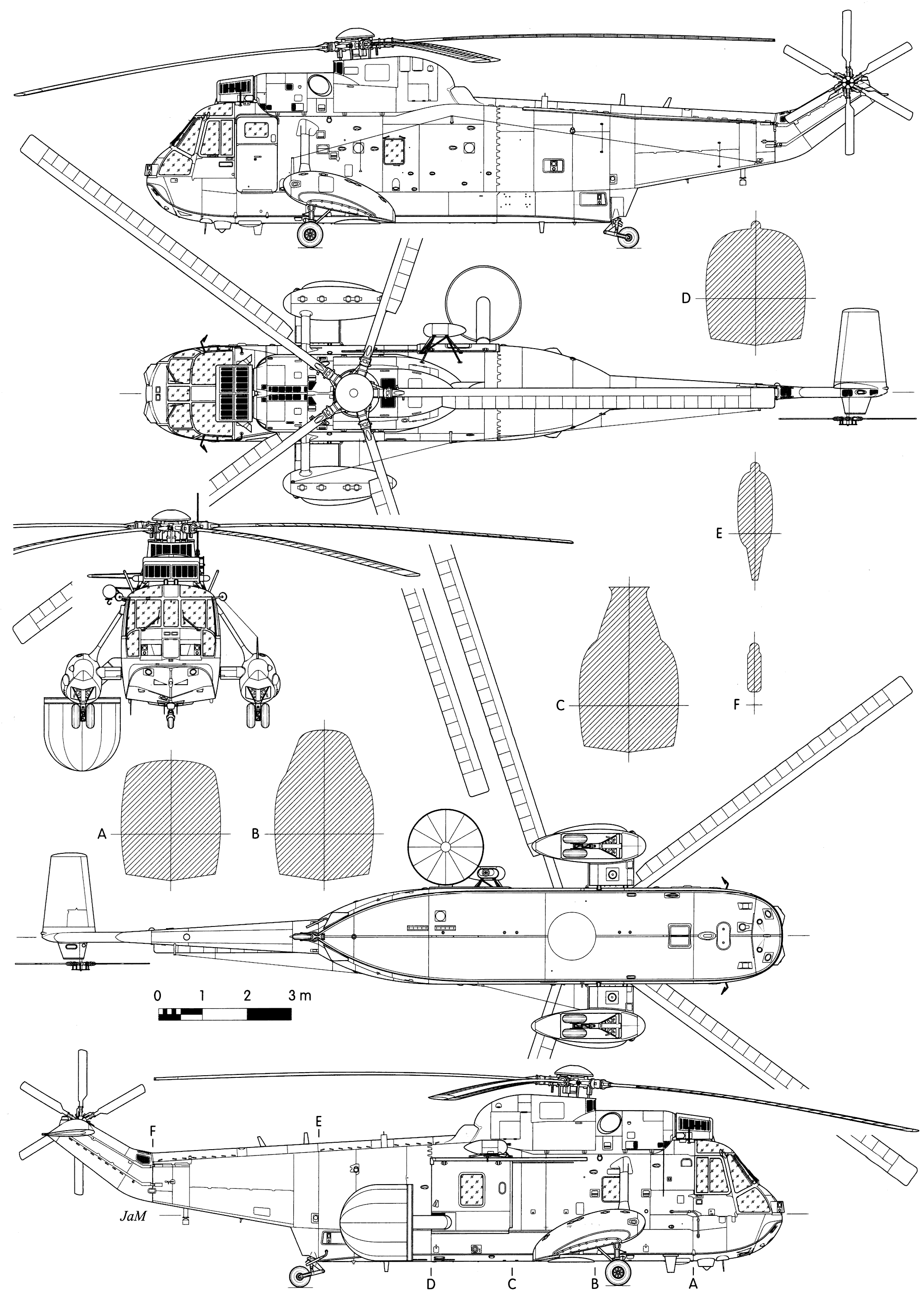 D

E

C

F

A

B

0 1 2 3 m

F

E

JaM

D

C

B

A