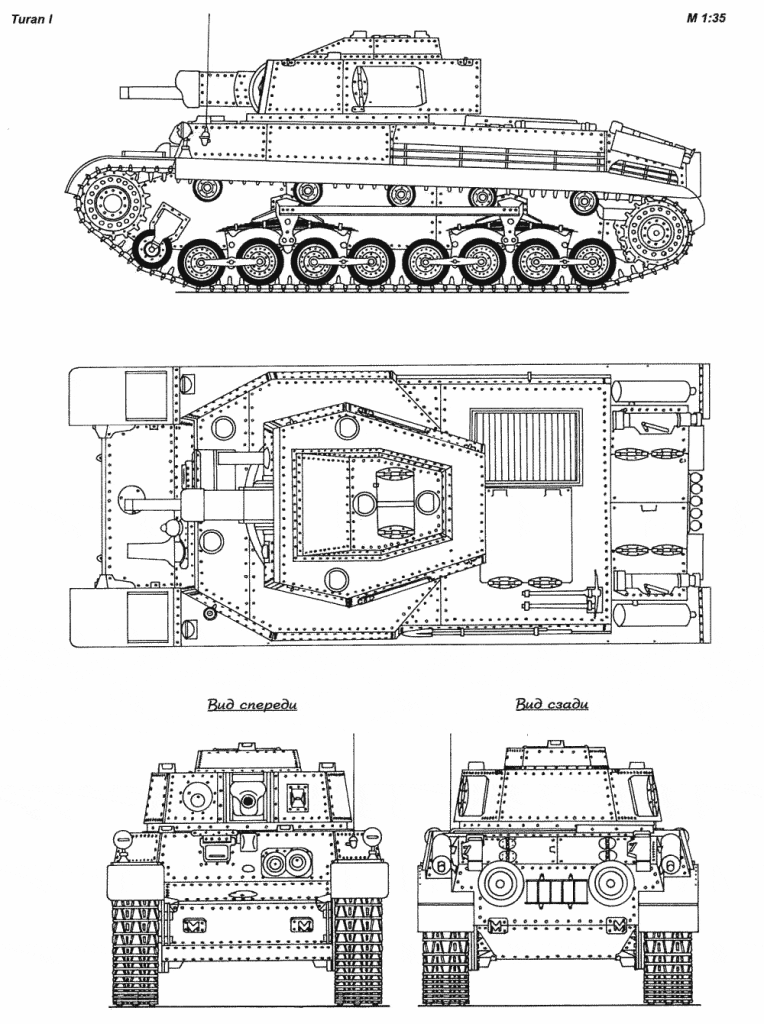 Turan I

M 1:35

Вид спереди

Вид сзади