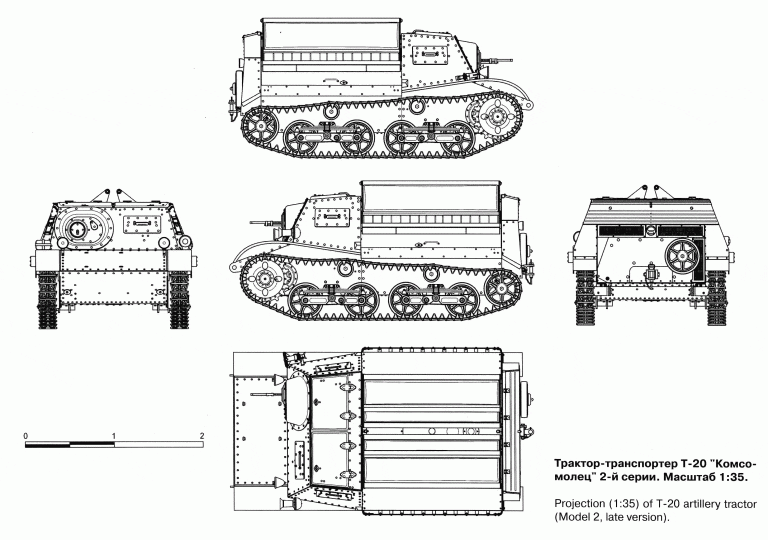 0 1 2

Трактор-транспортер Т-20 "Комсомолец" 2-й серии. Масштаб 1:35.

Projection (1:35) of T-20 artillery tractor (Model 2, late version).