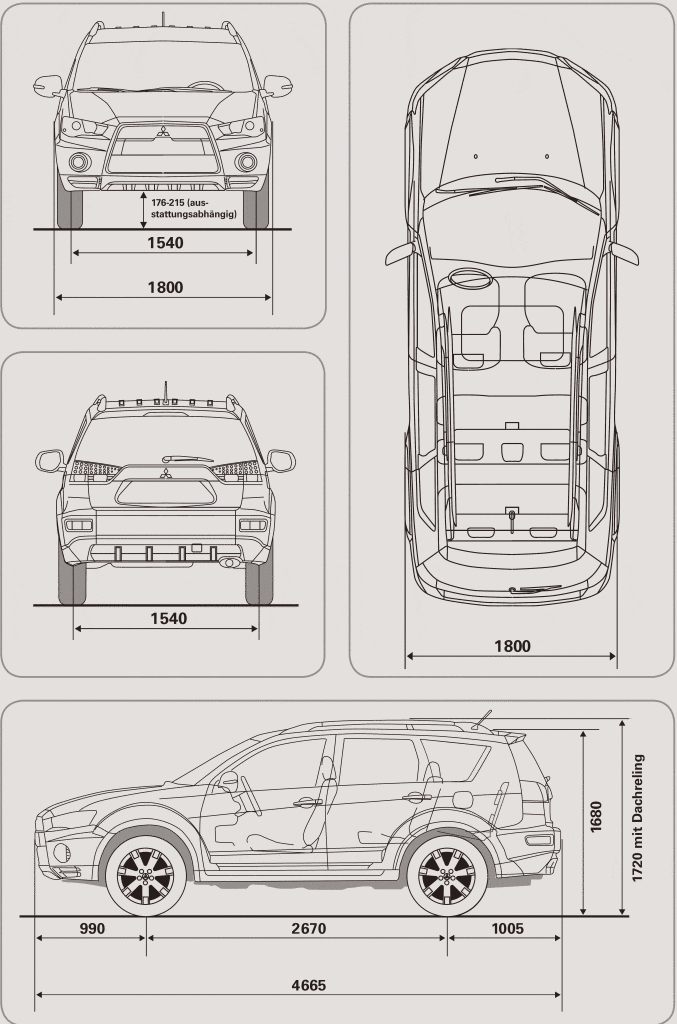 176-215 (ausstattungsabhängig)

1540

1800

1540

1800

1680

1720 mit Dachreling

990

2670

1005

4665