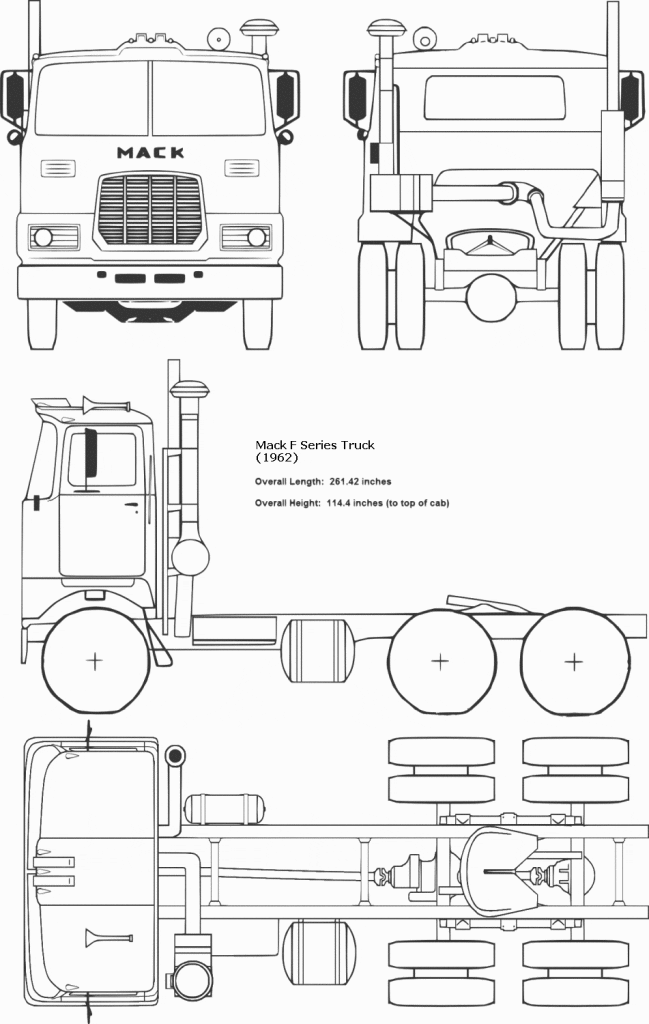 MACK

Mack F Series Truck
(1962)

Overall Length: 261.42 inches

Overall Height: 114.4 inches (to top of cab)