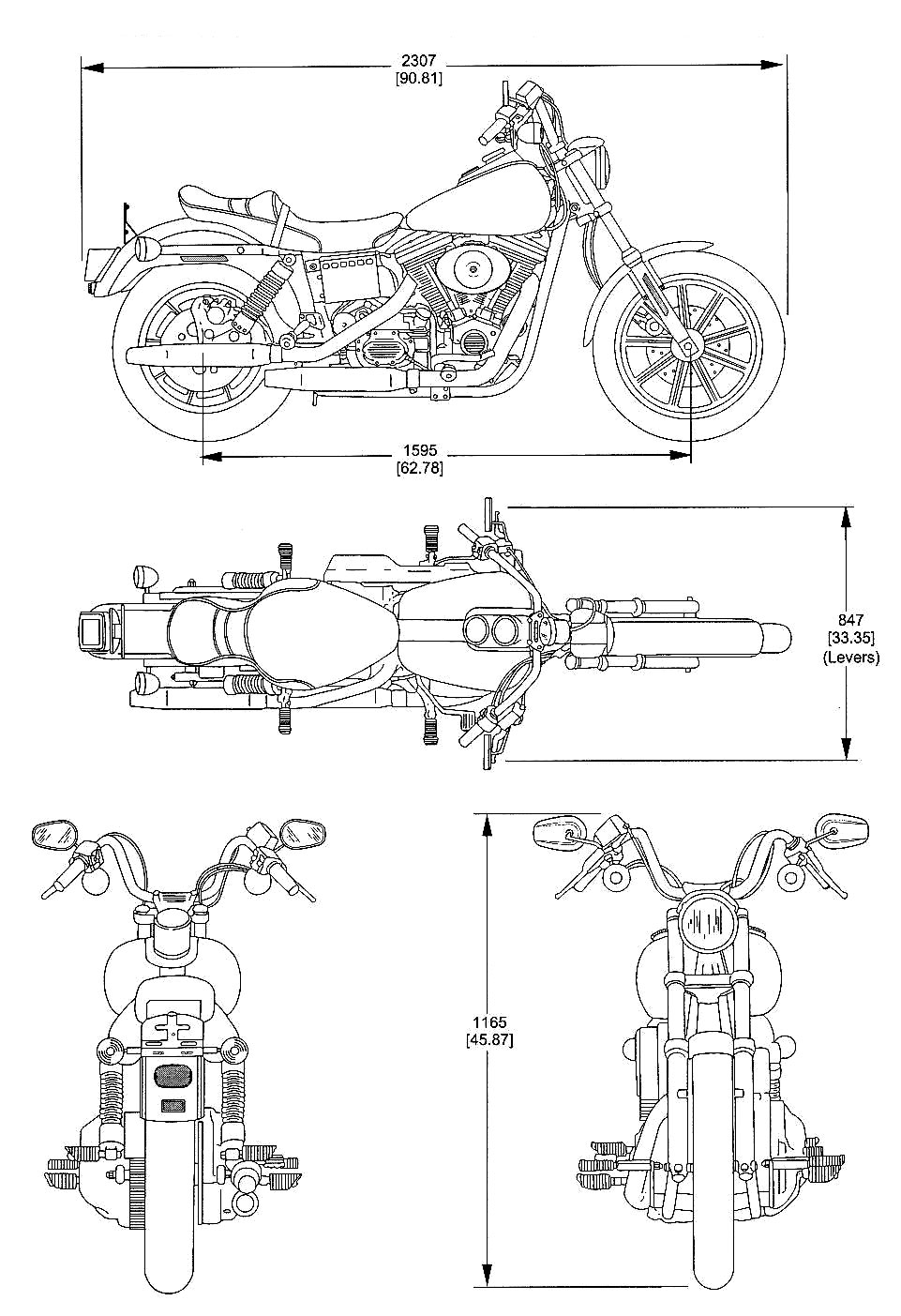 2307
[90.81]

1595
[62.78]

847
[33.35]
(Levers)

1165
[45.87]