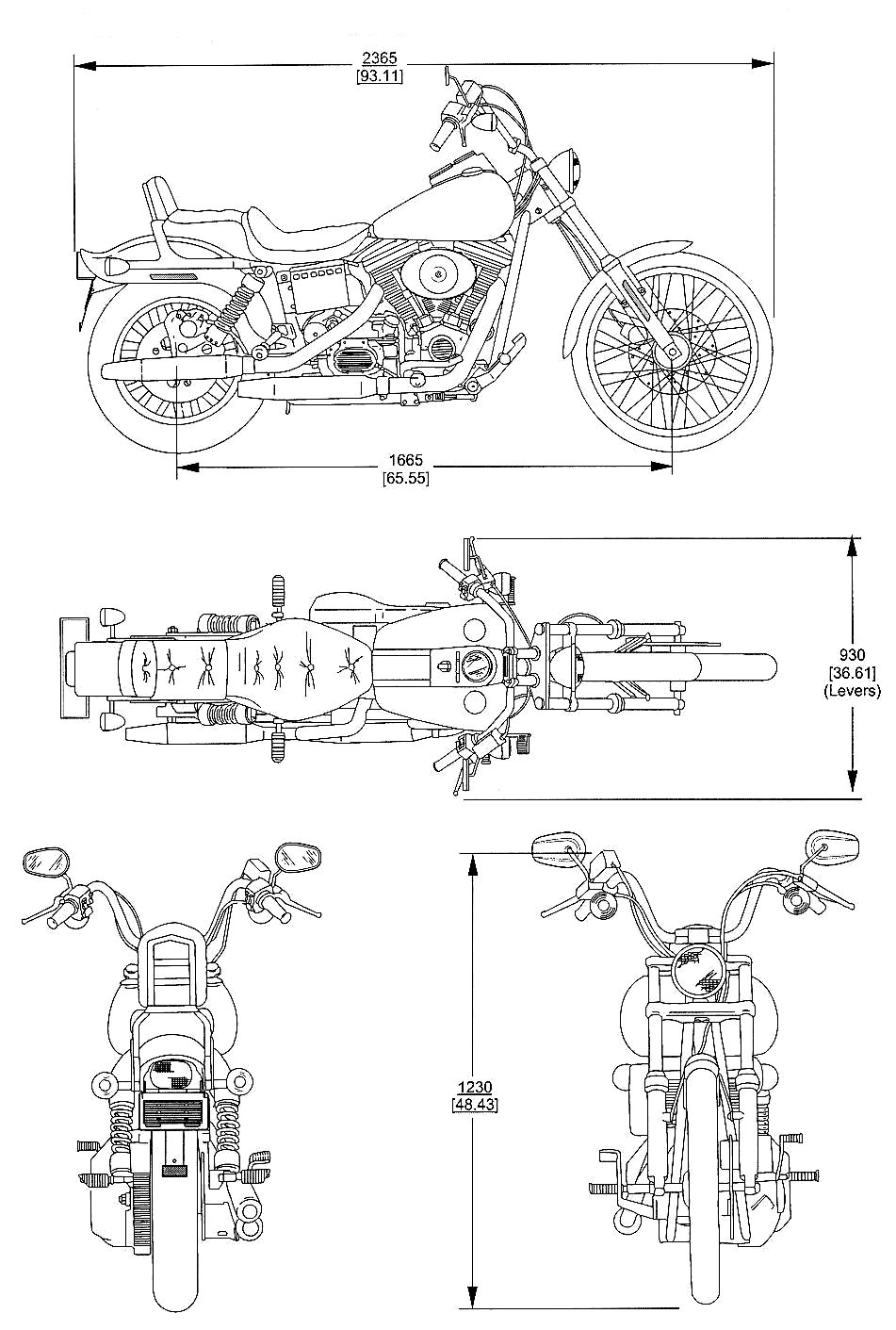 2365
[93.11]

1665
[65.55]

930
[36.61]
(Levers)

1230
[48.43]