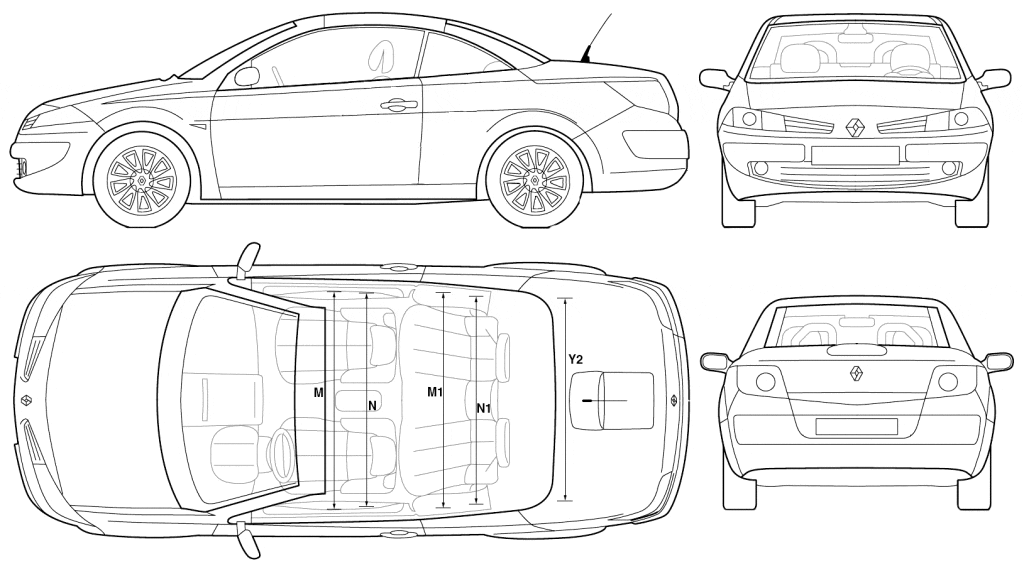 M
N
M1
N1
Y2