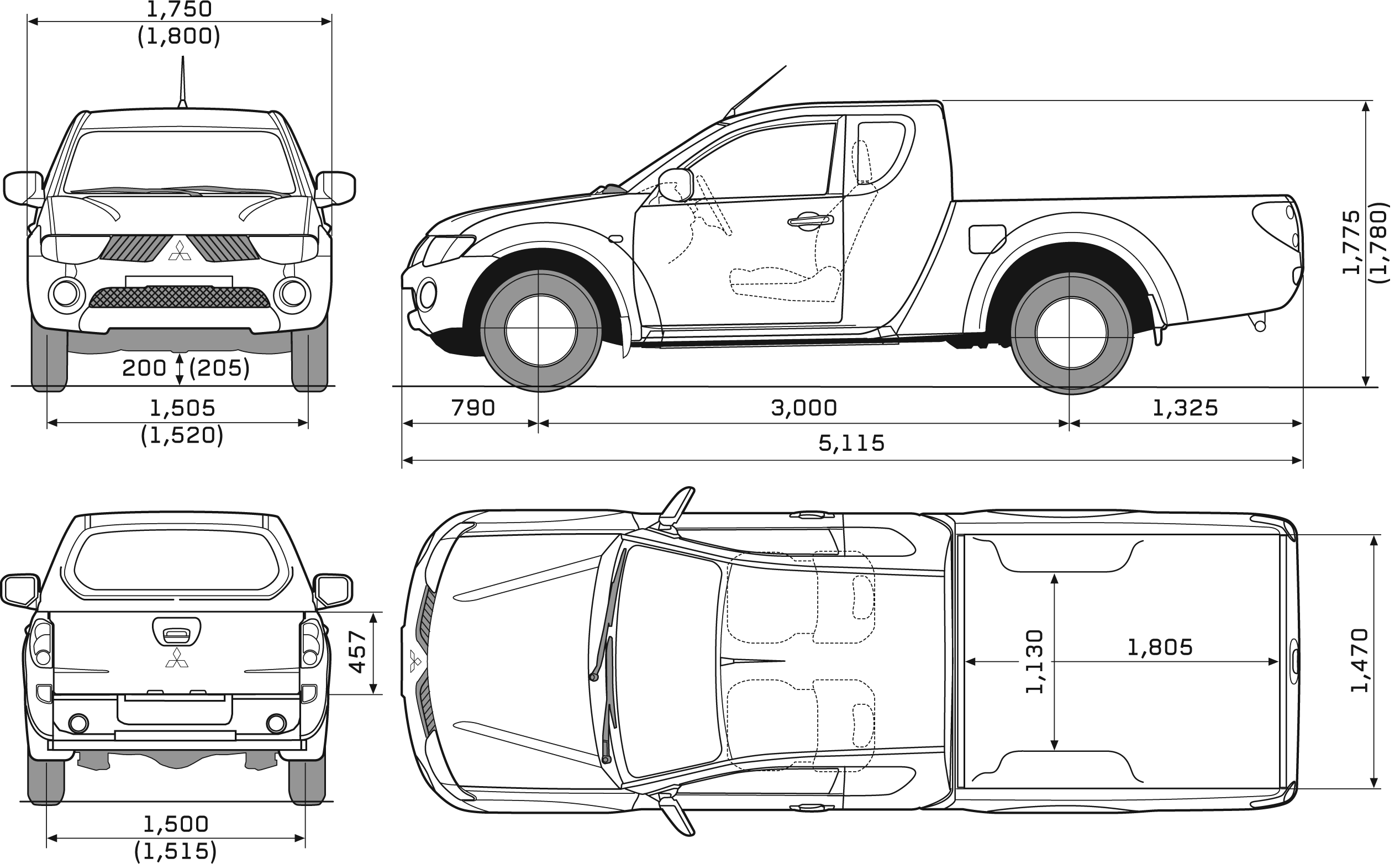 1,750
(1,800)

200 (205)

1,505
(1,520)

1,775
(1,780)

790
3,000
1,325
5,115

457

1,500
(1,515)

1,130
1,805
1,470