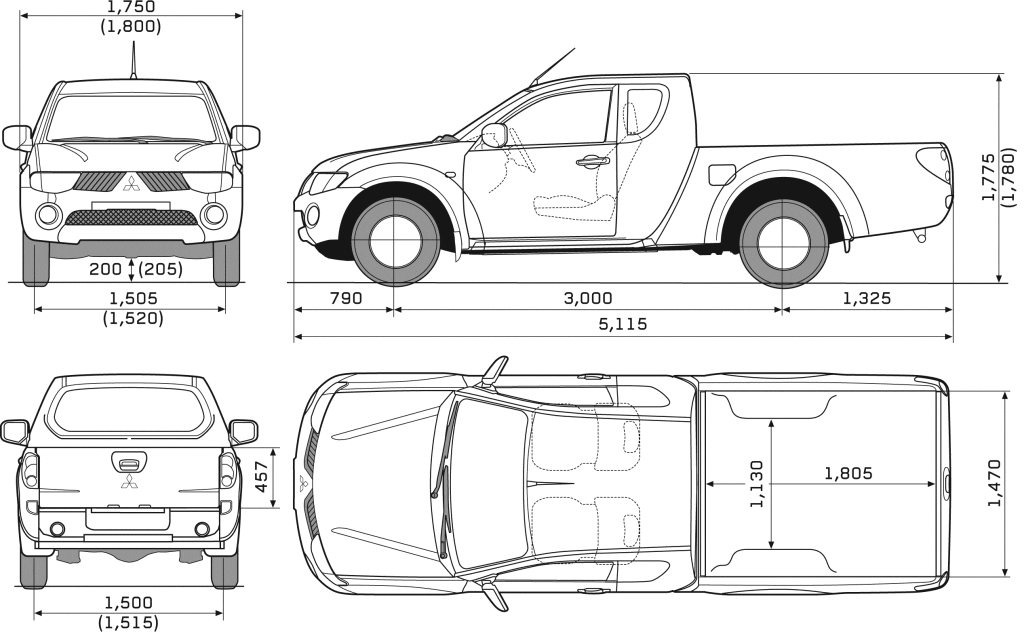 1,750
(1,800)

200 (205)

1,505
(1,520)

1,775
(1,780)

790
3,000
1,325
5,115

457

1,500
(1,515)

1,130
1,805
1,470