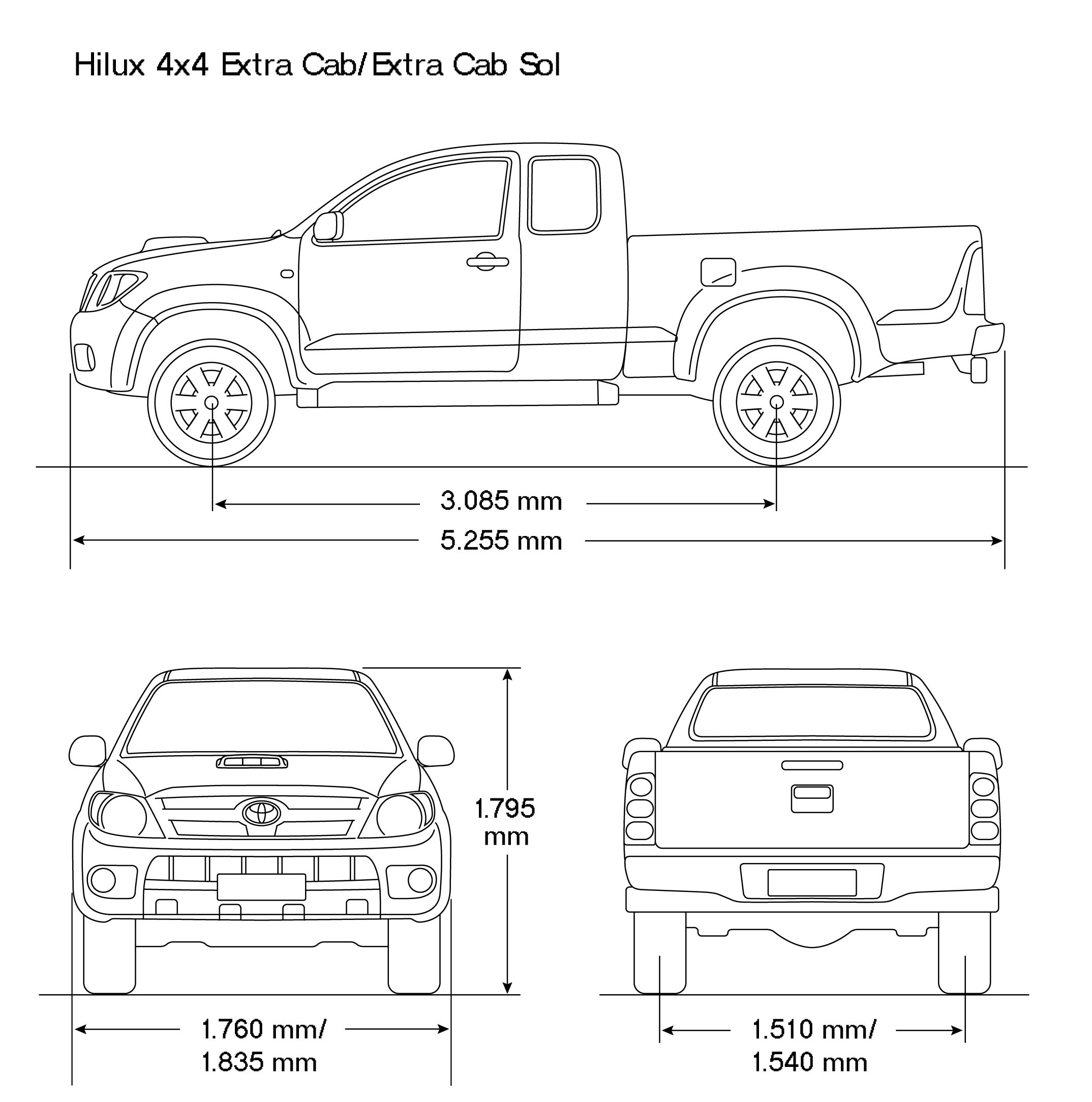 Hilux 4x4 Extra Cab/Extra Cab Sol

3.085 mm

5.255 mm

1.795 mm

1.760 mm/ 1.835 mm

1.510 mm/ 1.540 mm