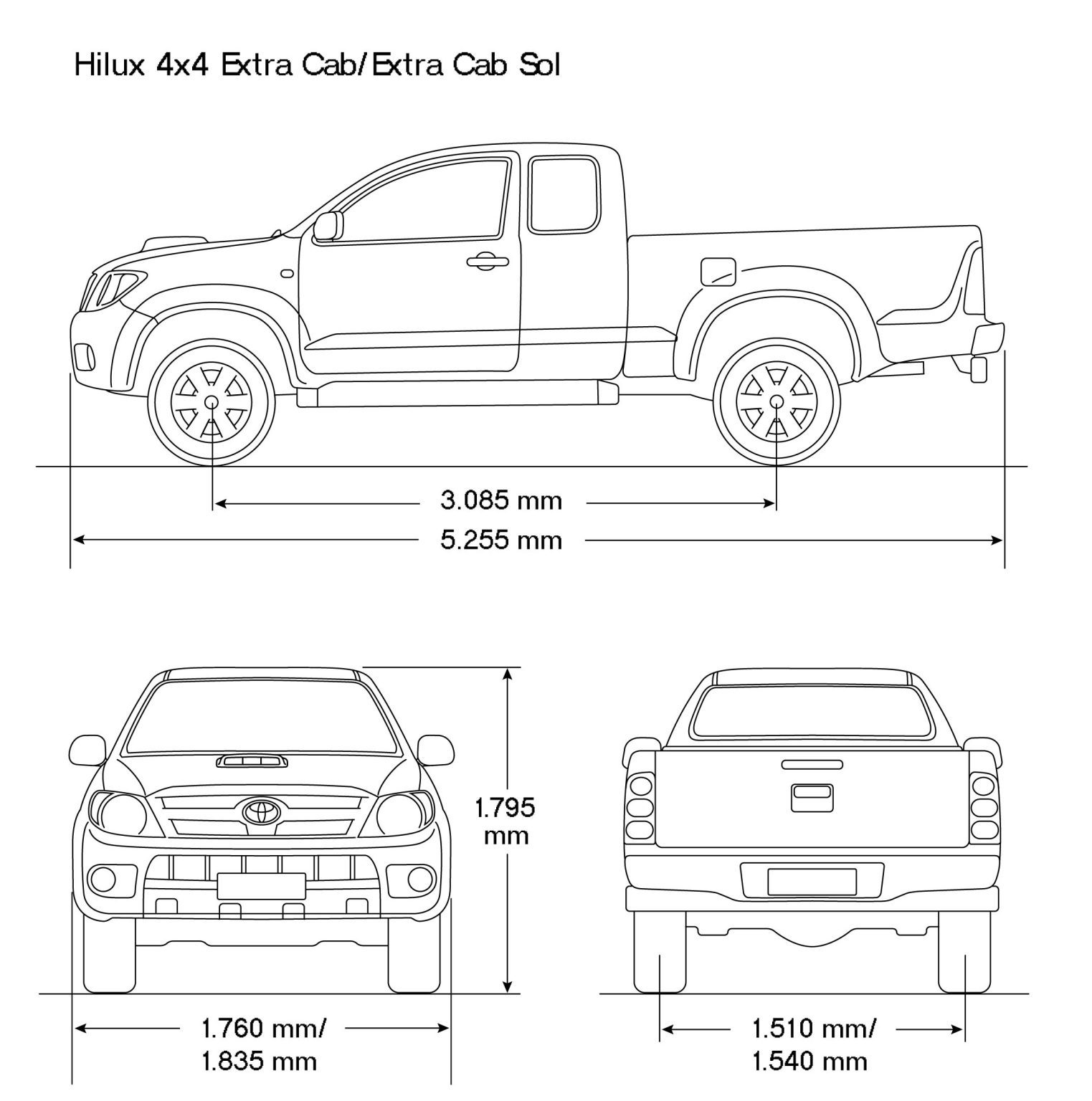 Hilux 4x4 Extra Cab/Extra Cab Sol

3.085 mm

5.255 mm

1.795 mm

1.760 mm/
1.835 mm

1.510 mm/
1.540 mm