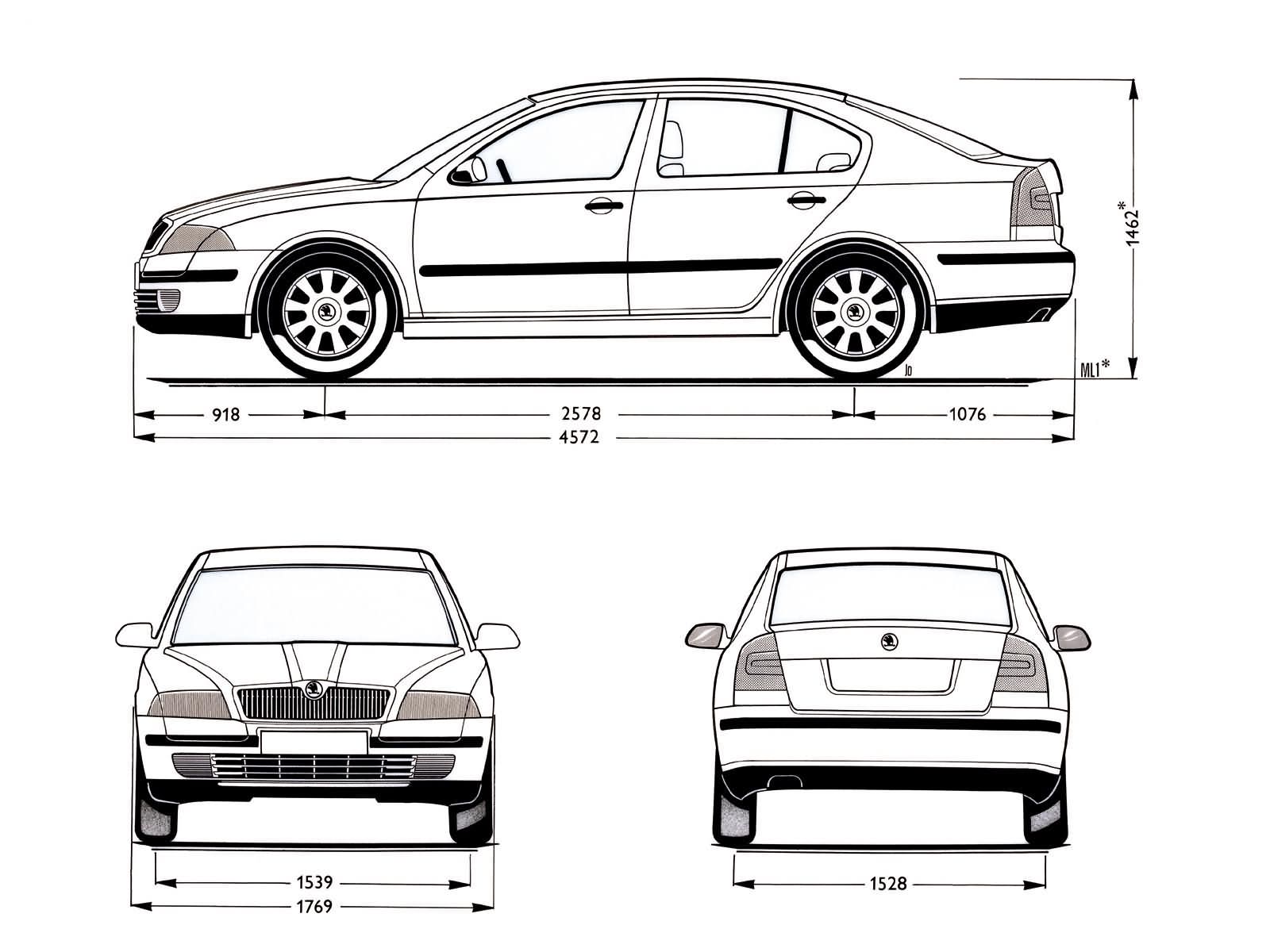 1462*

JD

ML1*

918

2578

1076

4572

1539

1769

1528