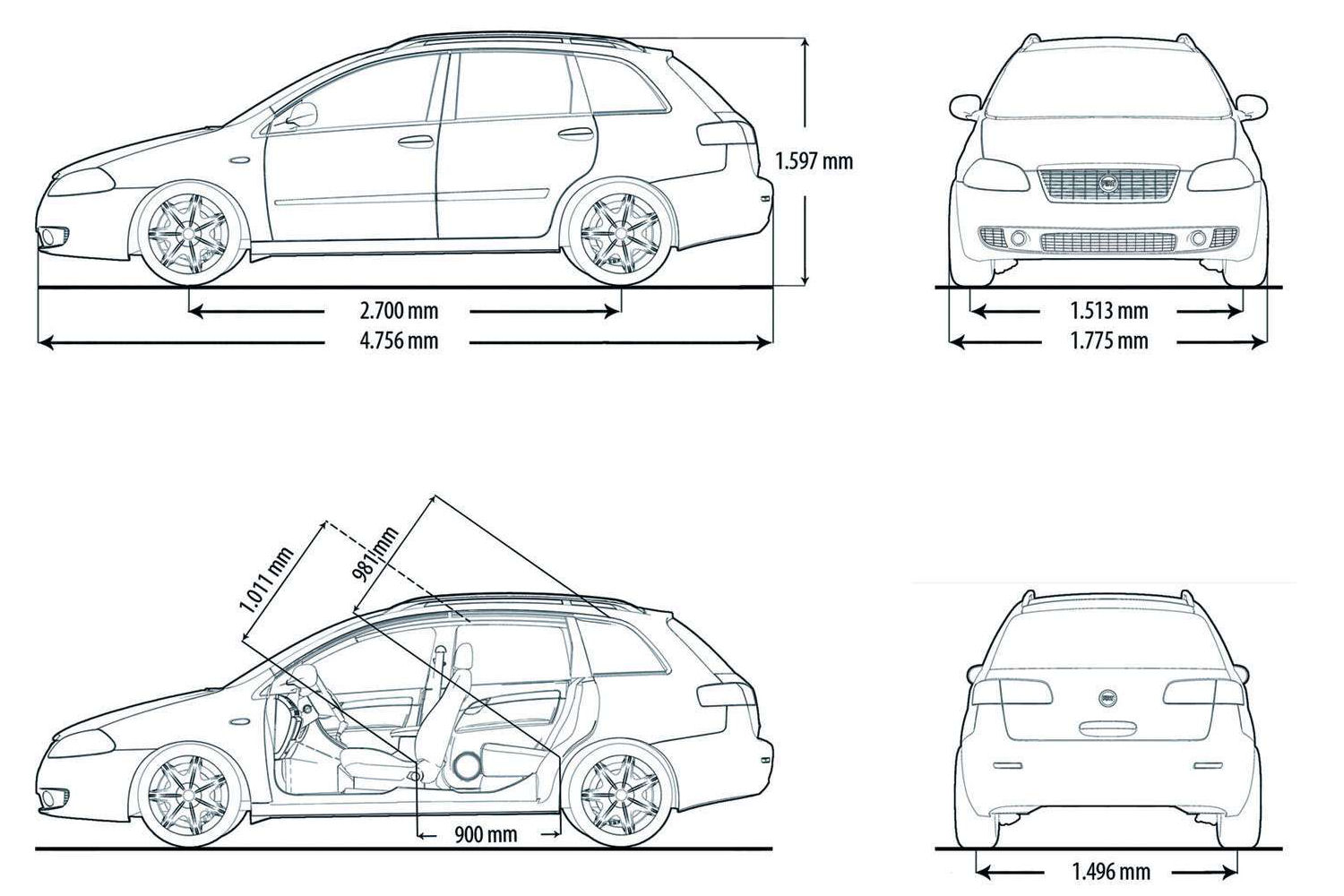 1.597 mm

2.700 mm

4.756 mm

1.513 mm

1.775 mm

1.011 mm

981 mm

900 mm

1.496 mm