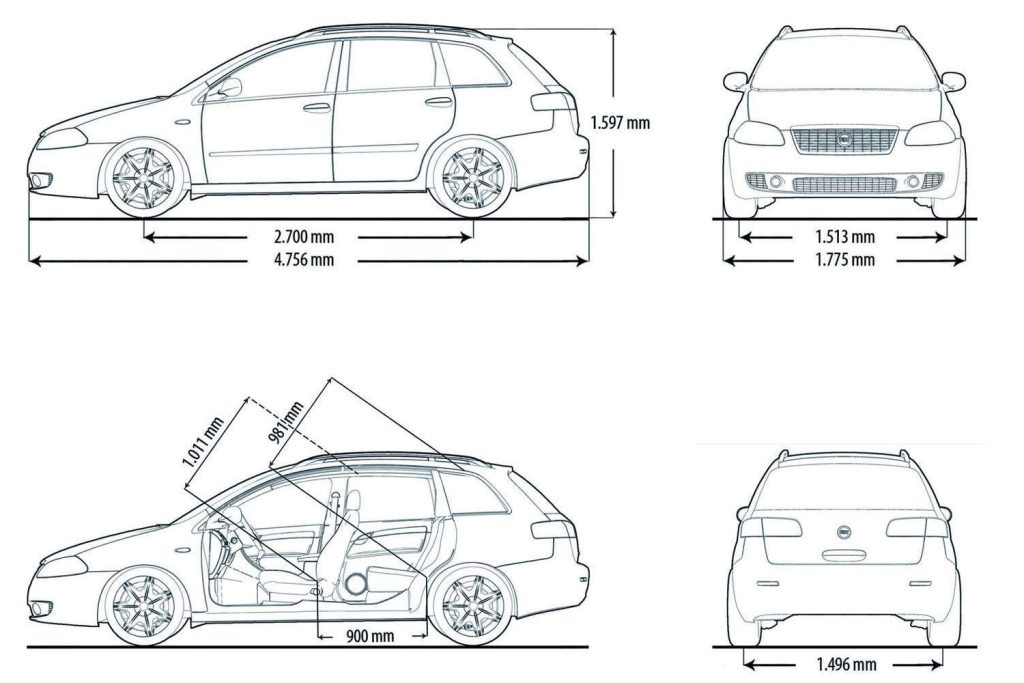 1.597 mm
2.700 mm
4.756 mm
1.513 mm
1.775 mm
1.011 mm
981 mm
900 mm
1.496 mm