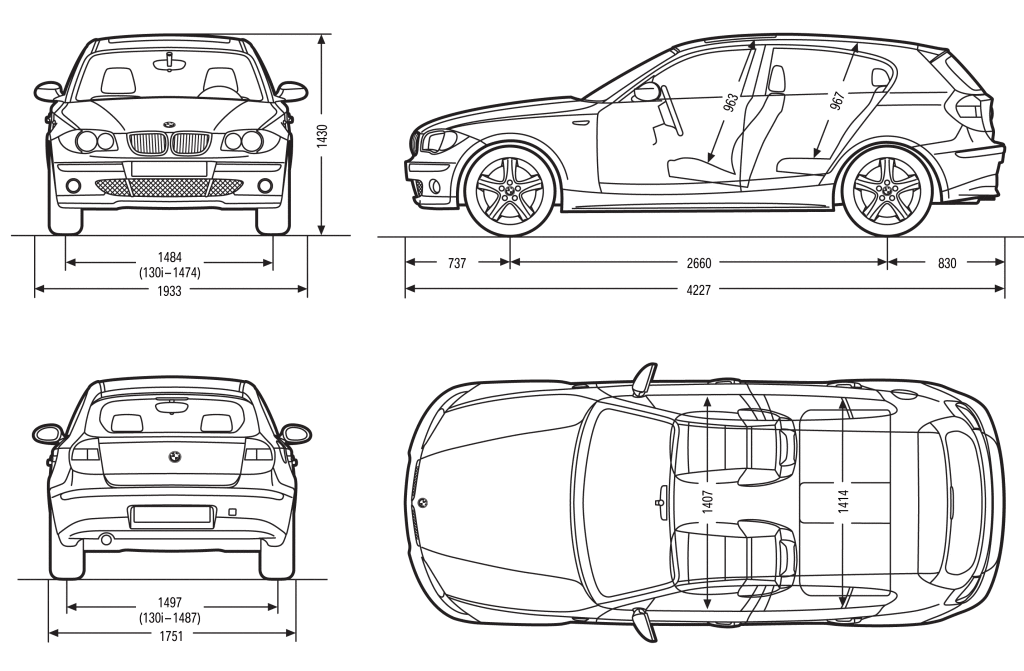 1430

1484
(130i–1474)

1933

963

967

737

2660

830

4227

1497
(130i–1487)

1751

1407

1414