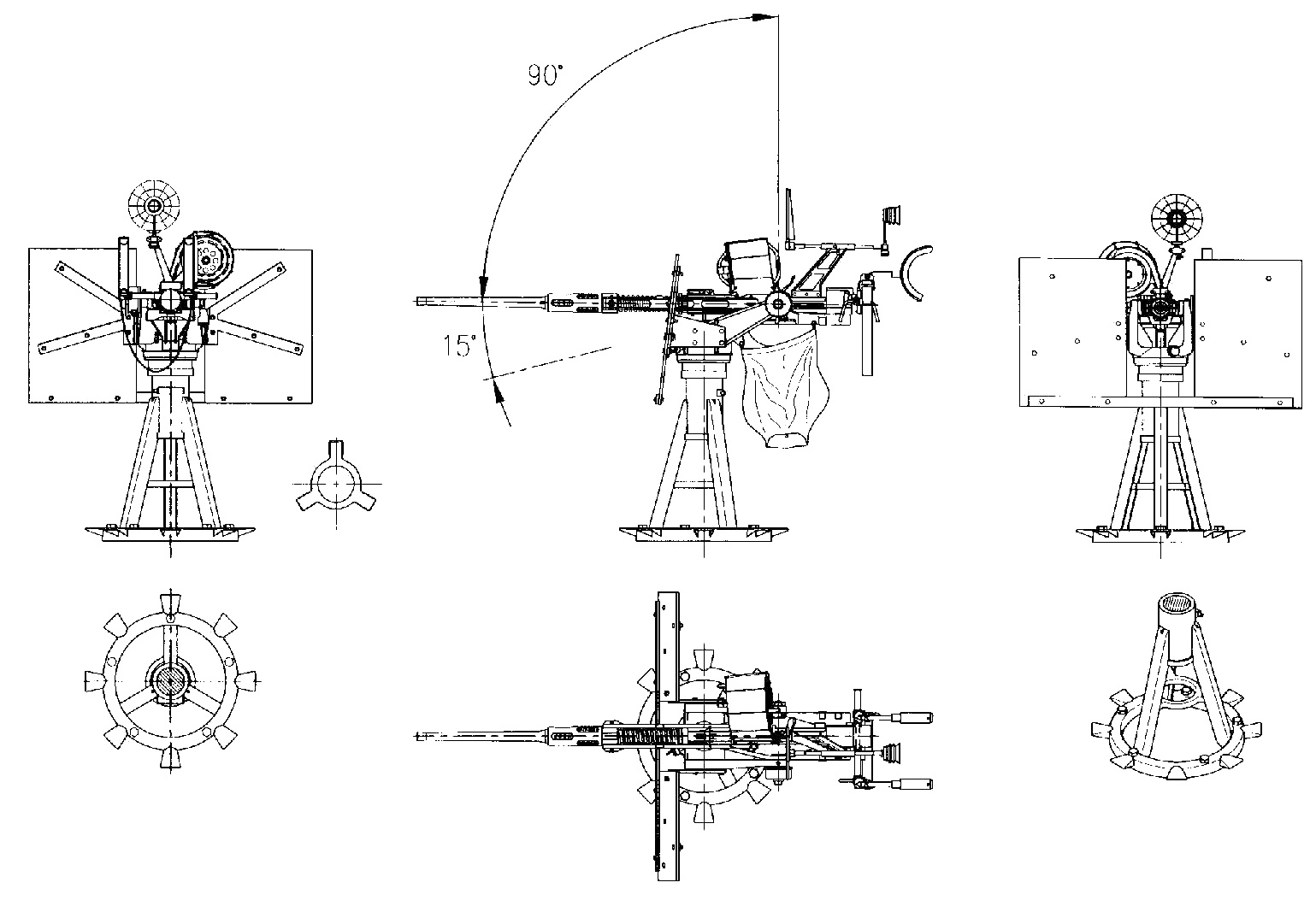 90°

15°