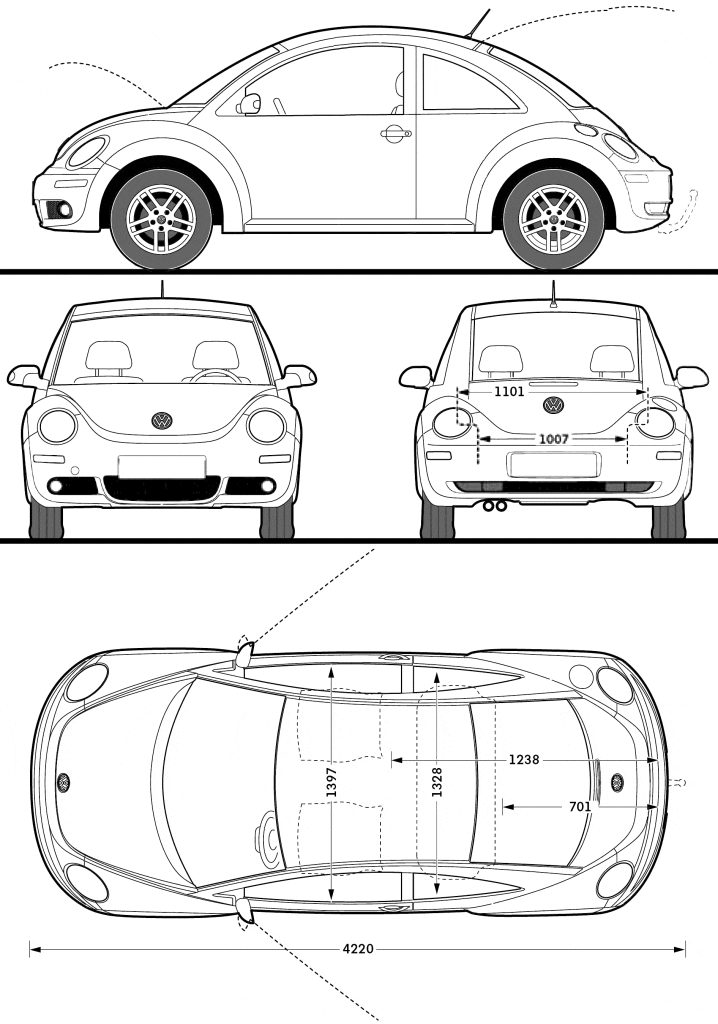 1101
1007
1397
1328
1238
701
4220