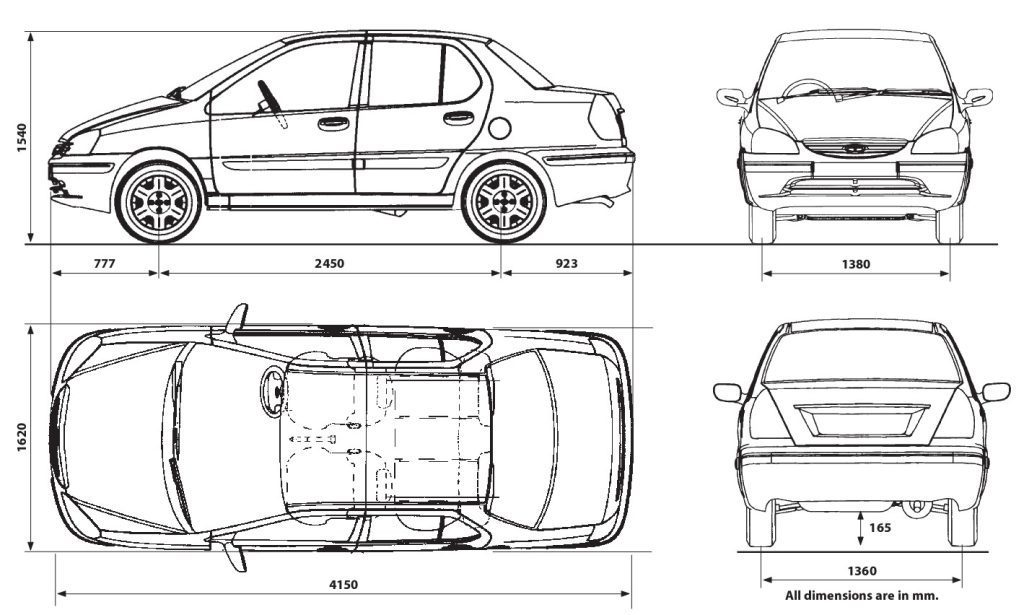 1540

777

2450

923

1380

1620

4150

165

1360

All dimensions are in mm.