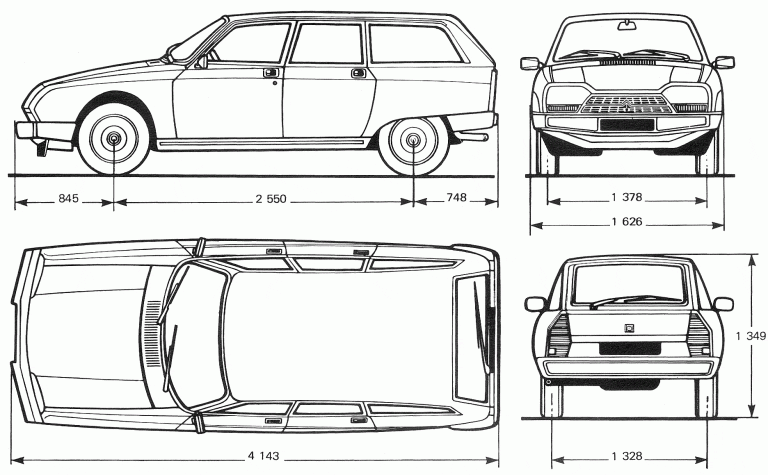 845
2 550
748
1 378
1 626
1 349
4 143
1 328