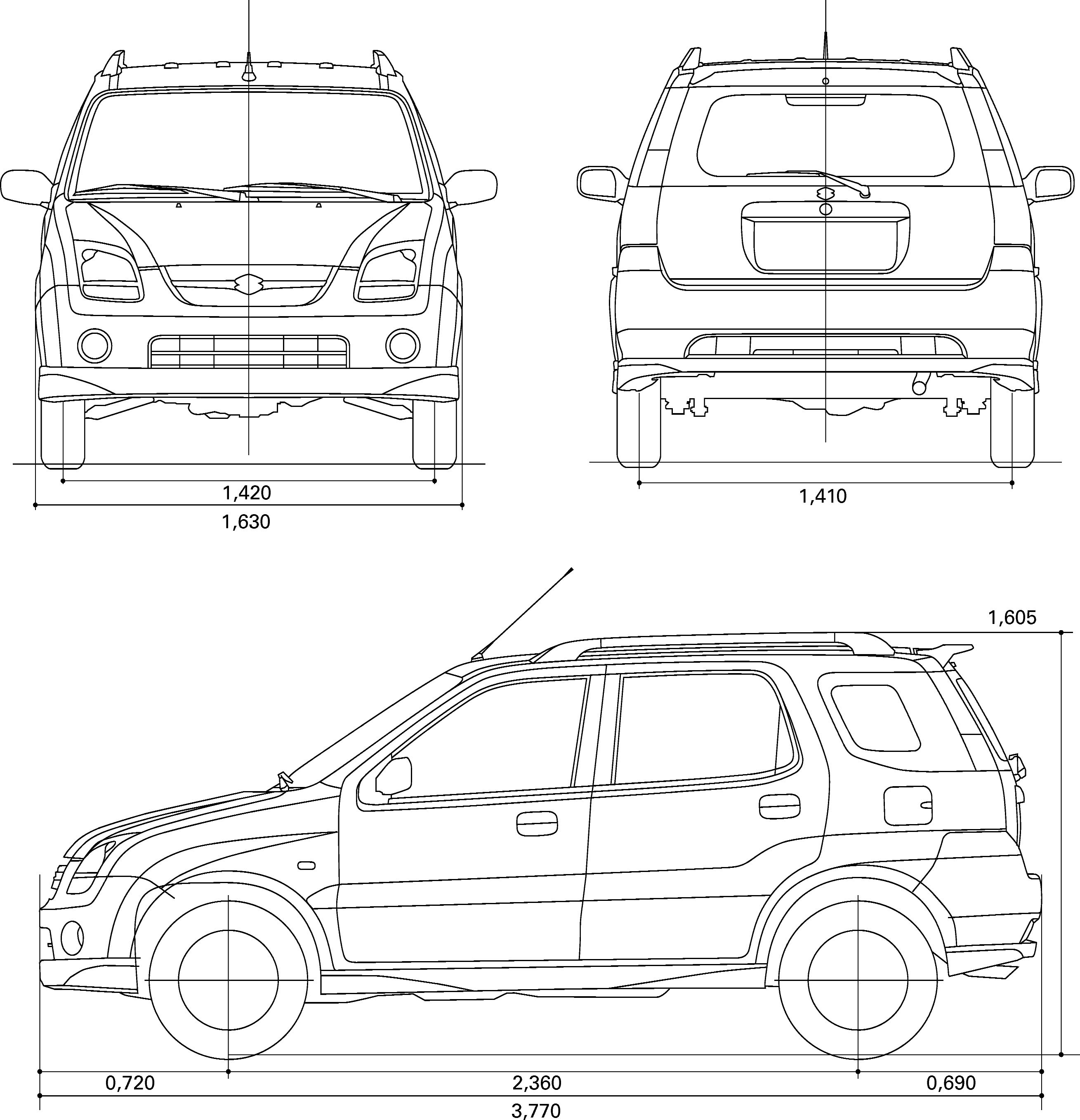 1,420
1,630
1,410
1,605
0,720
2,360
0,690
3,770