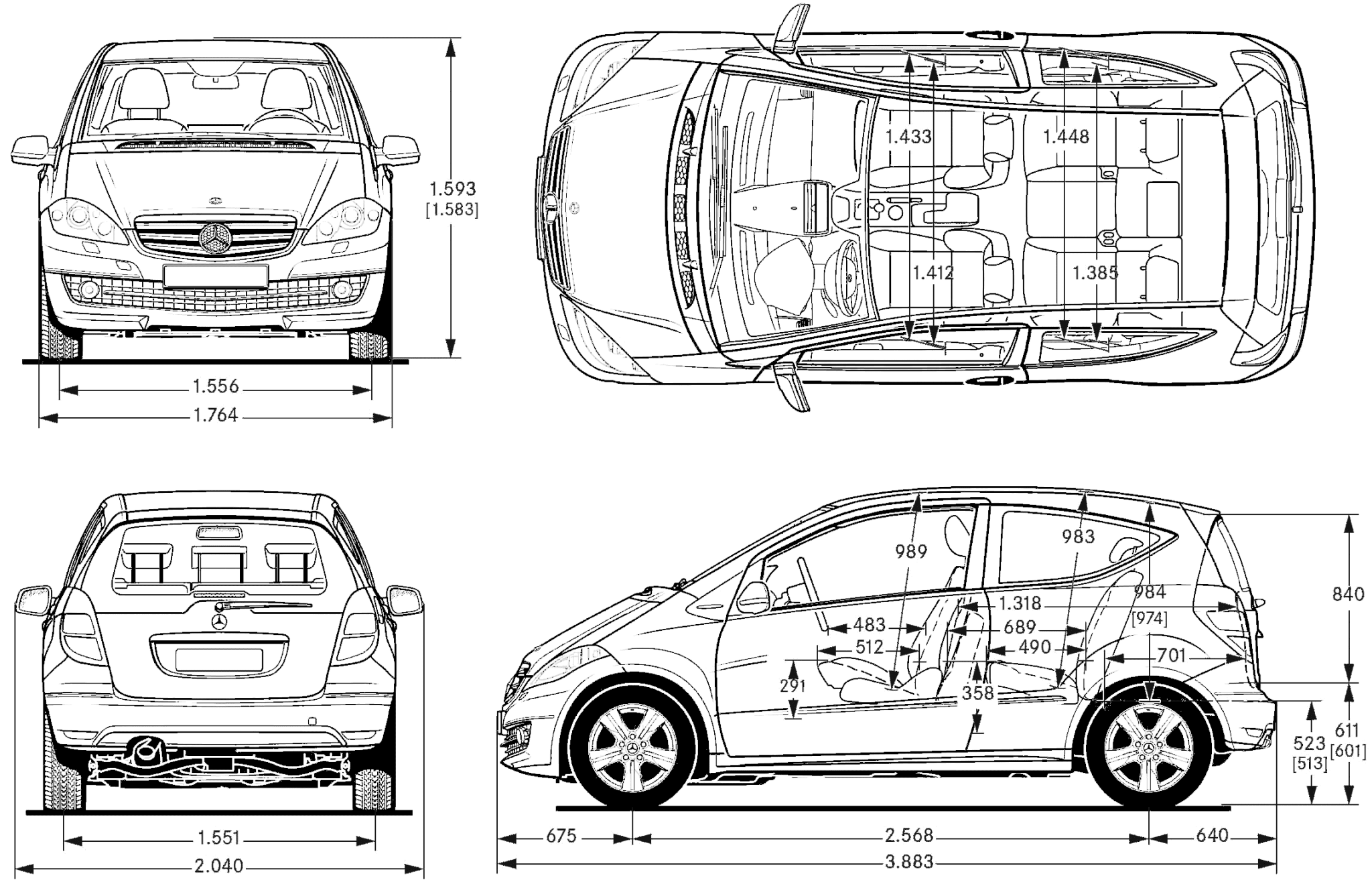 1.593
[1.583]

1.556

1.764

1.433

1.448

1.412

1.385

1.551

2.040

989

983

984
[974]

840

1.318

483

689

512

490

701

291

358

523
[513]

611
[601]

675

2.568

640

3.883