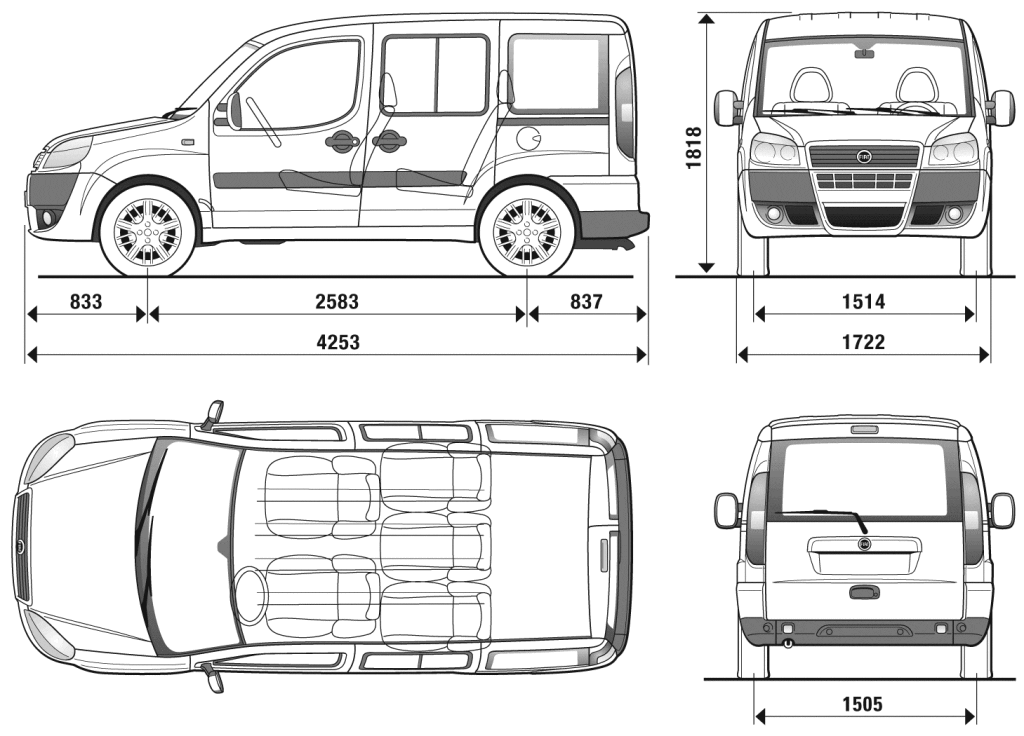 833
2583
837
4253
1818
1514
1722
1505